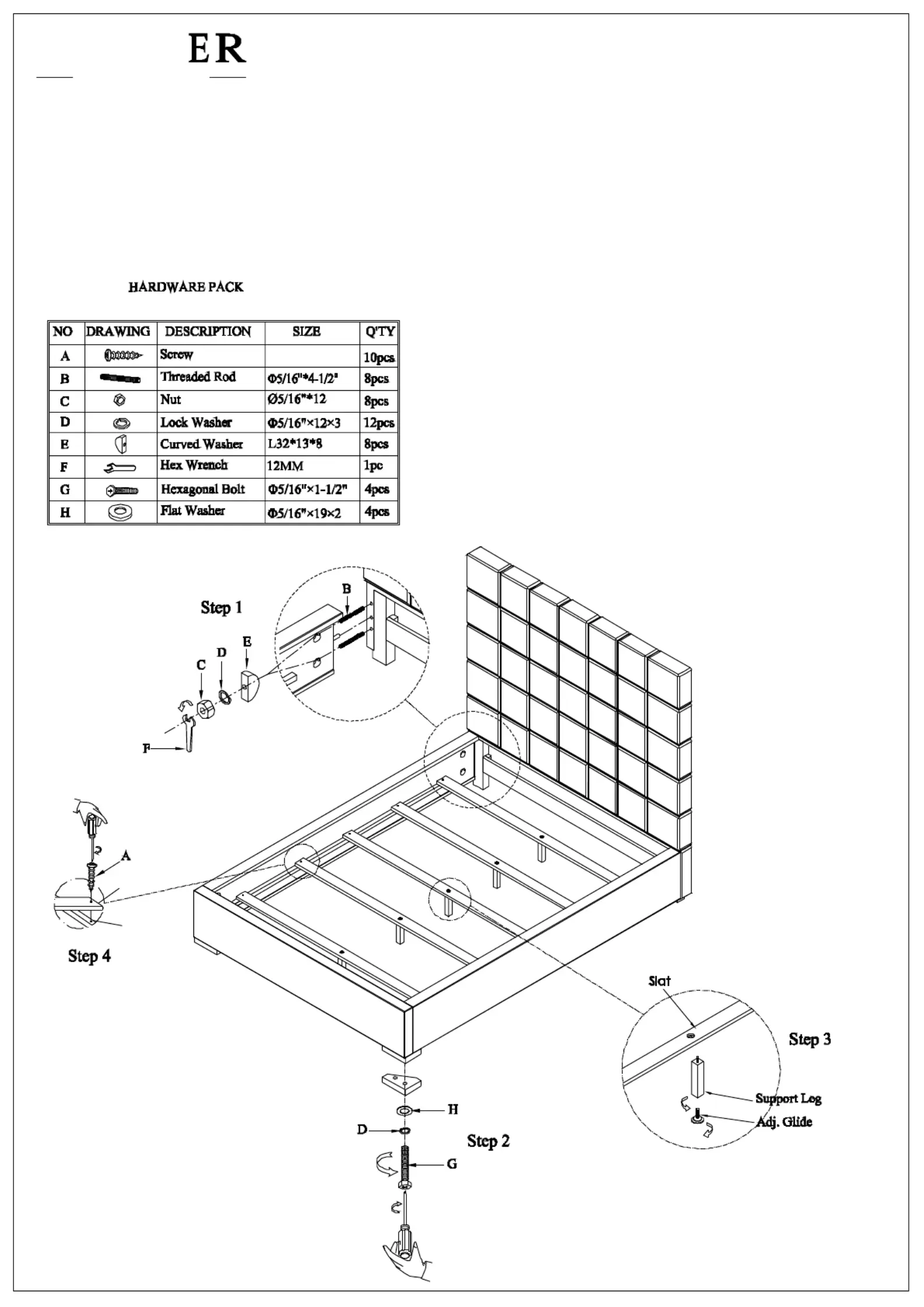 ER

HARDWARE PACK

| NO | DRAWING | DESCRIPTION | SIZE | Q'TY |
|---|---|---|---|---|
| A | | Screw | | 10pcs |
| B | | Threaded Rod | Φ5/16"*4-1/2" | 8pcs |
| C | | Nut | Ø5/16"*12 | 8pcs |
| D | | Lock Washer | Φ5/16"×12×3 | 12pcs |
| E | | Curved Washer | L32*13*8 | 8pcs |
| F | | Hex Wrench | 12MM | 1pc |
| G | | Hexagonal Bolt | Φ5/16"×1-1/2" | 4pcs |
| H | | Flat Washer | Φ5/16"×19×2 | 4pcs |

Step 1
B
E
D
C
F

A
Step 4

Slat
Step 3
Support Leg
Adj. Glide

H
D
Step 2
G