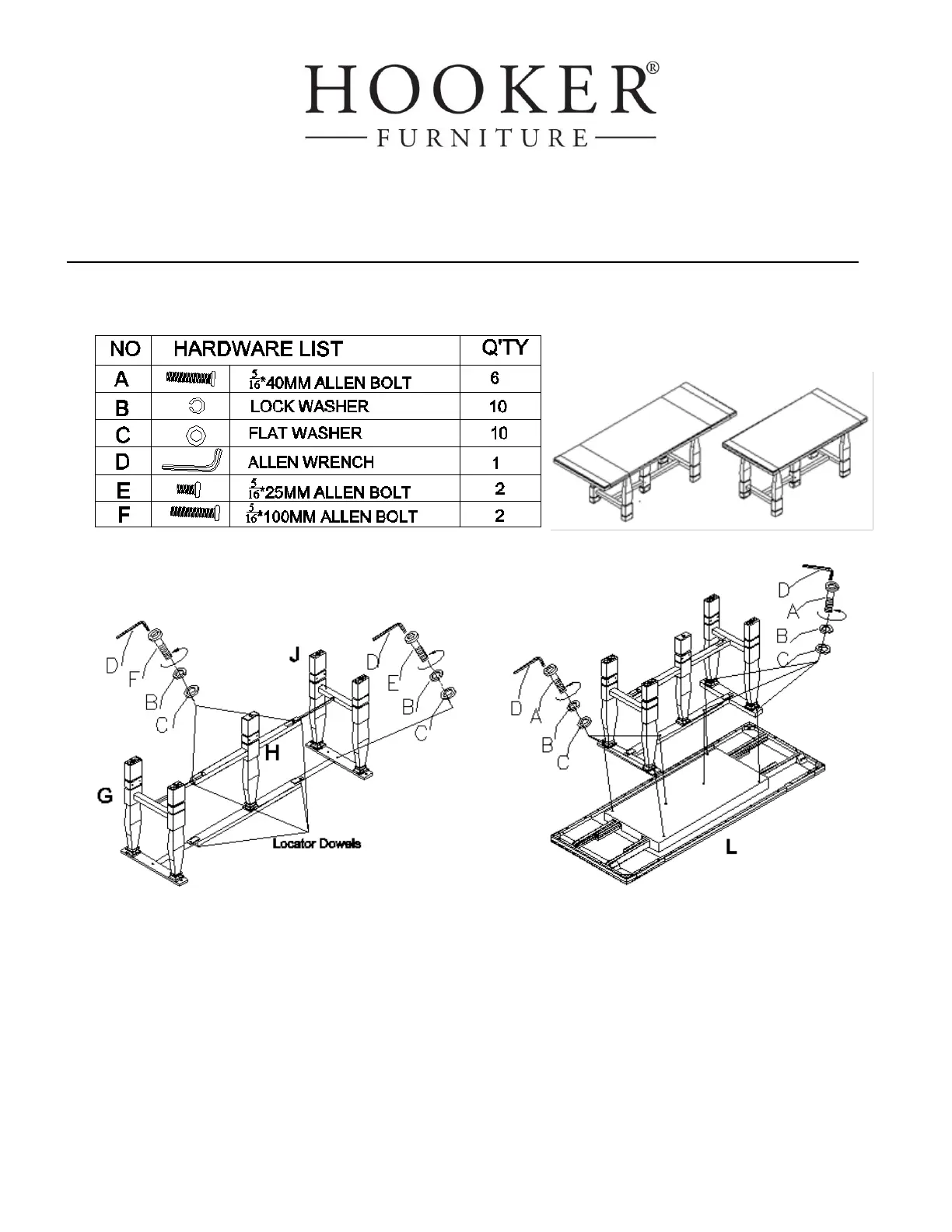 HOOKER®
FURNITURE

| NO | HARDWARE LIST | | Q'TY |
|---|---|---|---|
| A | | $\frac{5}{16}$*40MM ALLEN BOLT | 6 |
| B | | LOCK WASHER | 10 |
| C | | FLAT WASHER | 10 |
| D | | ALLEN WRENCH | 1 |
| E | | $\frac{5}{16}$*25MM ALLEN BOLT | 2 |
| F | | $\frac{5}{16}$*100MM ALLEN BOLT | 2 |

D F B C J D E B C H G Locator Dowels

D A B C D A B C L