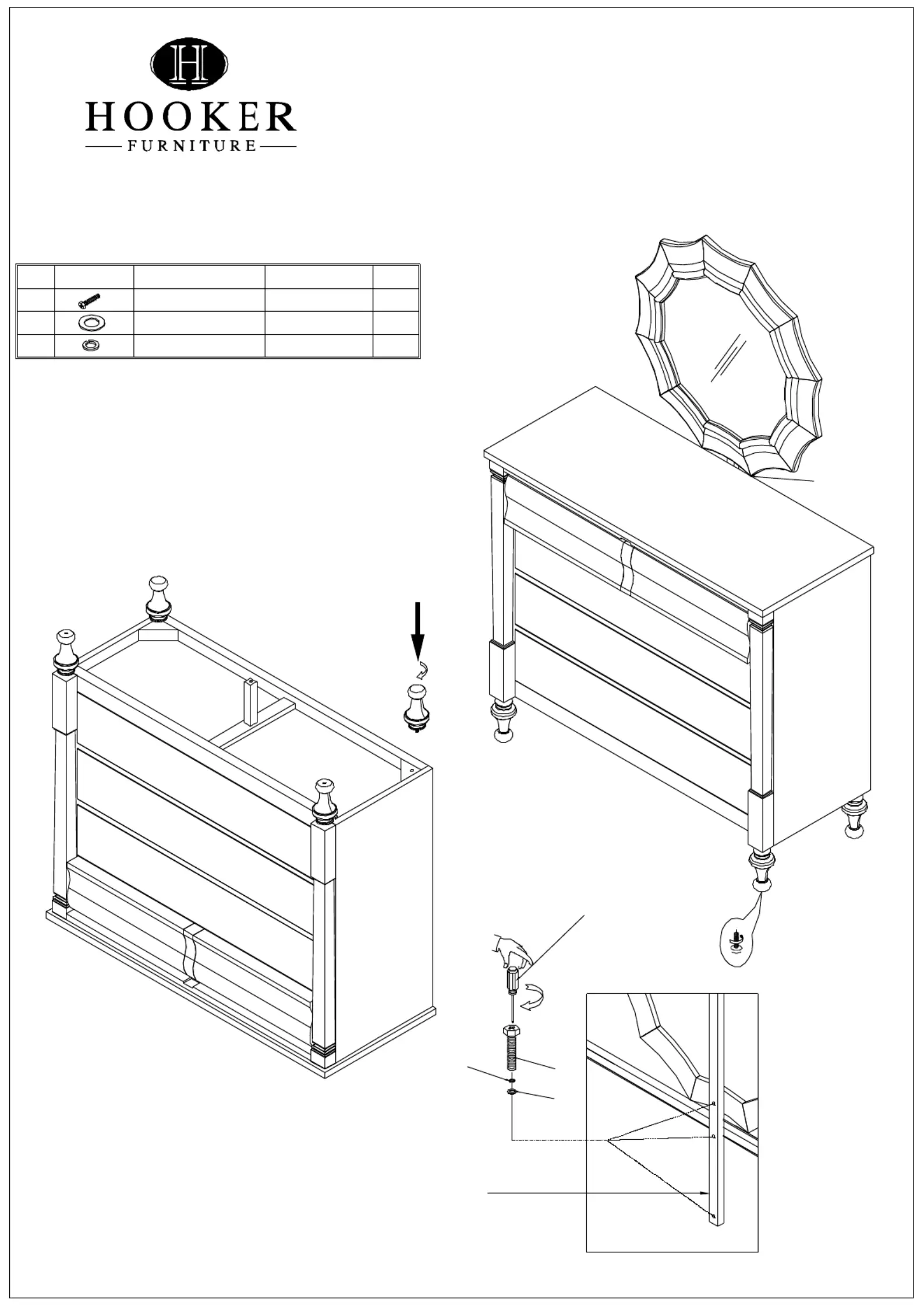 H
HOOKER
FURNITURE