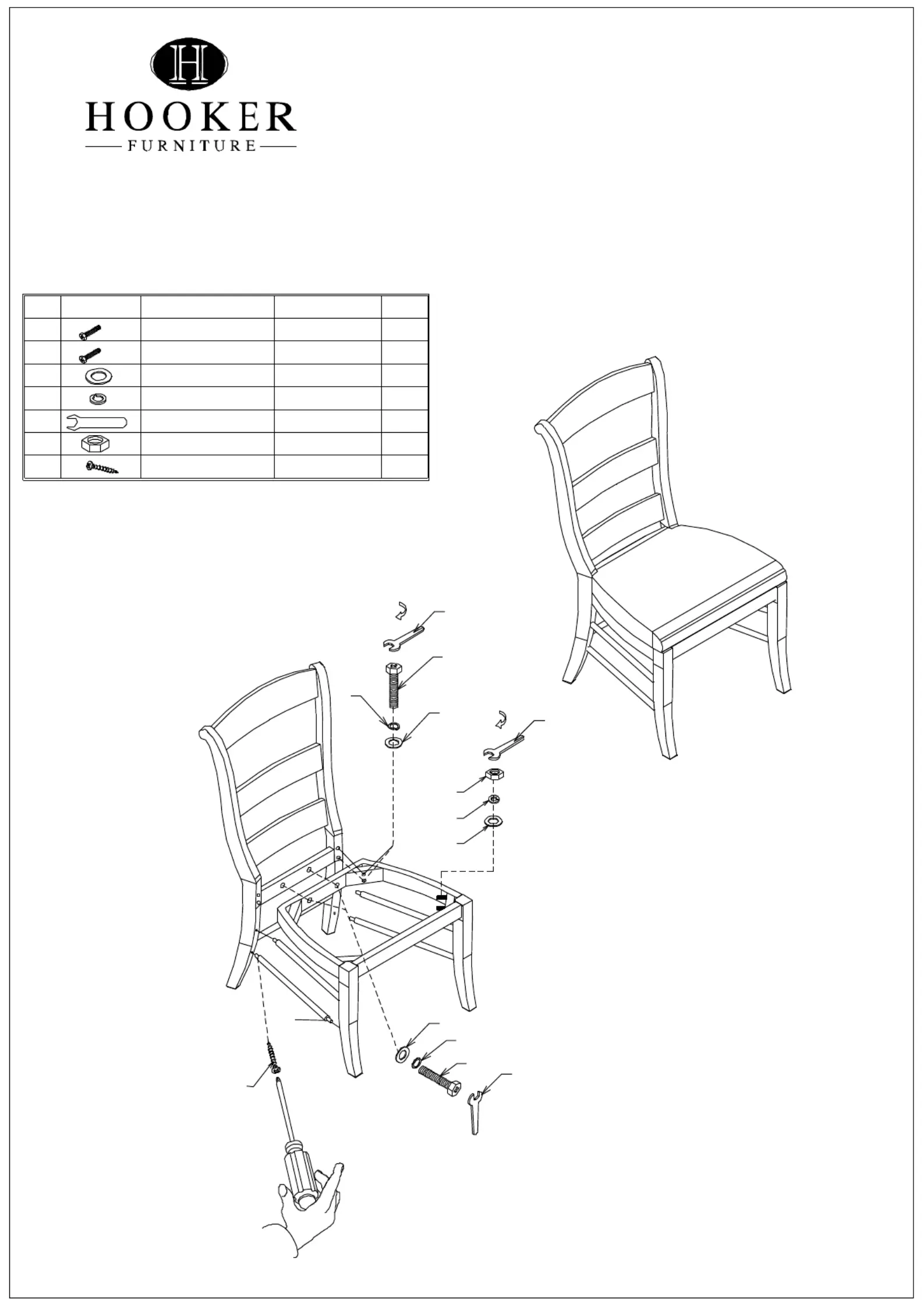 H

HOOKER
FURNITURE