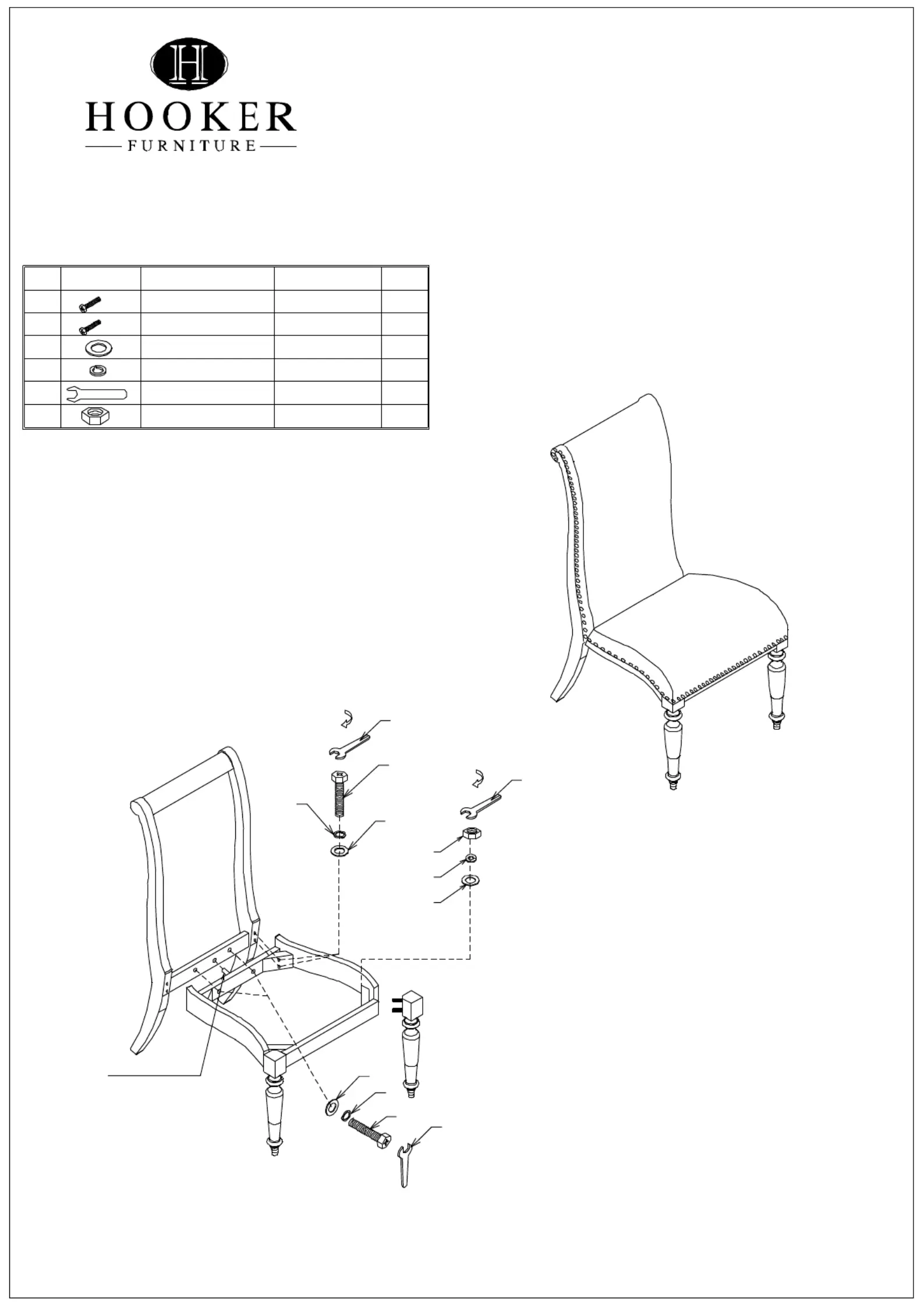 H

HOOKER
FURNITURE