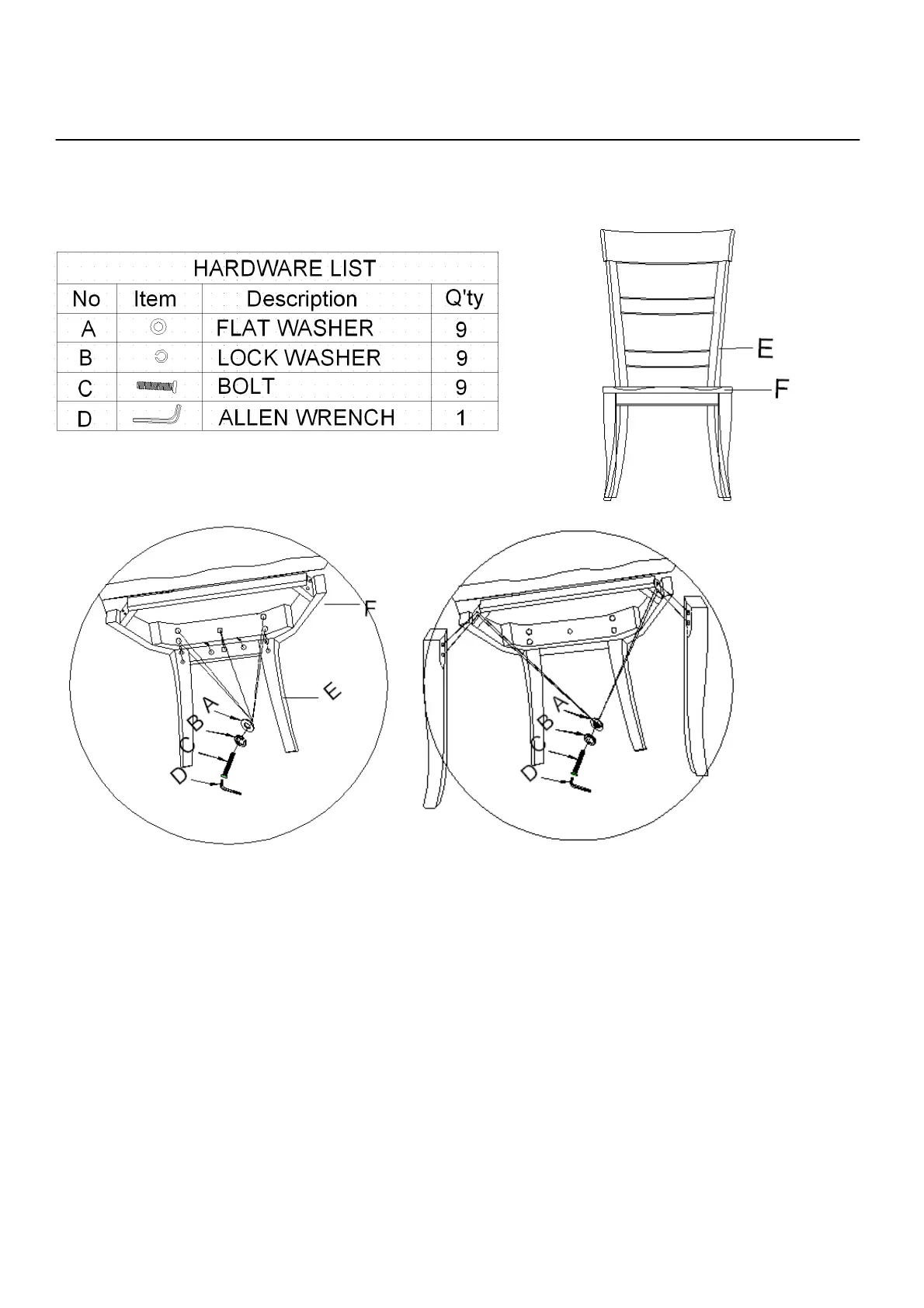 HARDWARE LIST

| No | Item | Description | Q'ty |
|---|---|---|---|
| A | | FLAT WASHER | 9 |
| B | | LOCK WASHER | 9 |
| C | | BOLT | 9 |
| D | | ALLEN WRENCH | 1 |

E
F

F
E
A
B
C
D

A
B
C
D