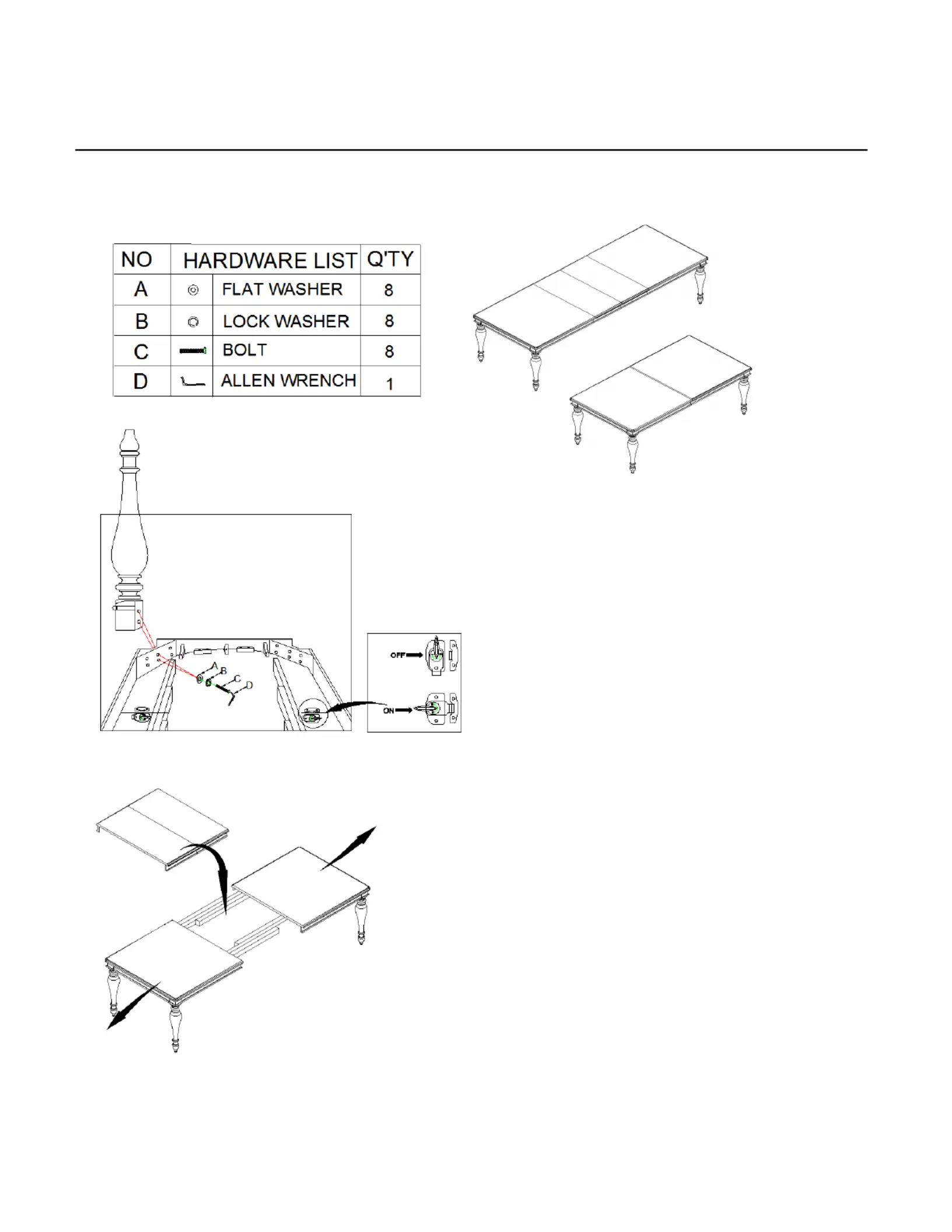 | NO | HARDWARE LIST | | Q'TY |
|---|---|---|---|
| A | | FLAT WASHER | 8 |
| B | | LOCK WASHER | 8 |
| C | | BOLT | 8 |
| D | | ALLEN WRENCH | 1 |

A
B
C
D

OFF
ON