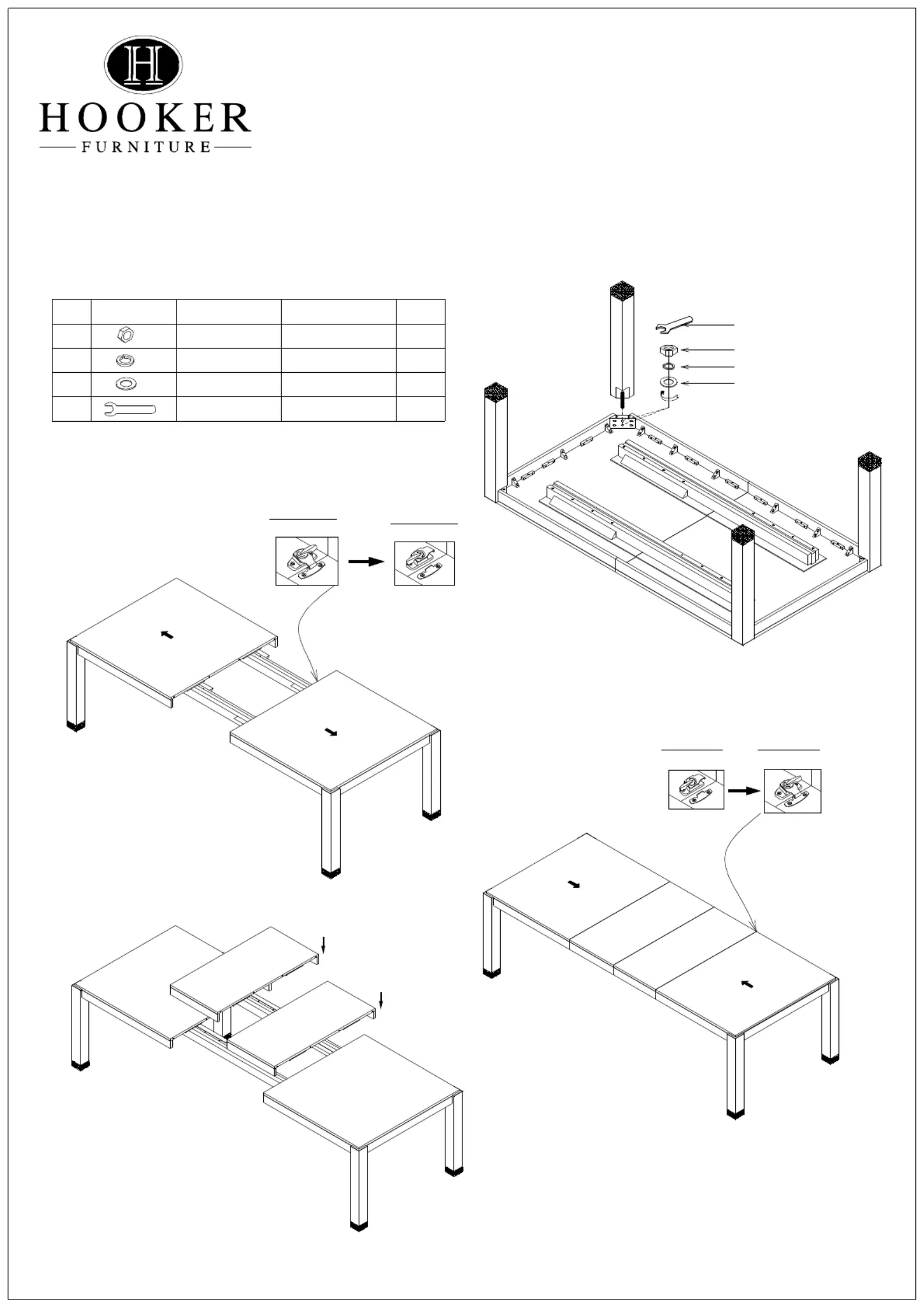 H

HOOKER
FURNITURE