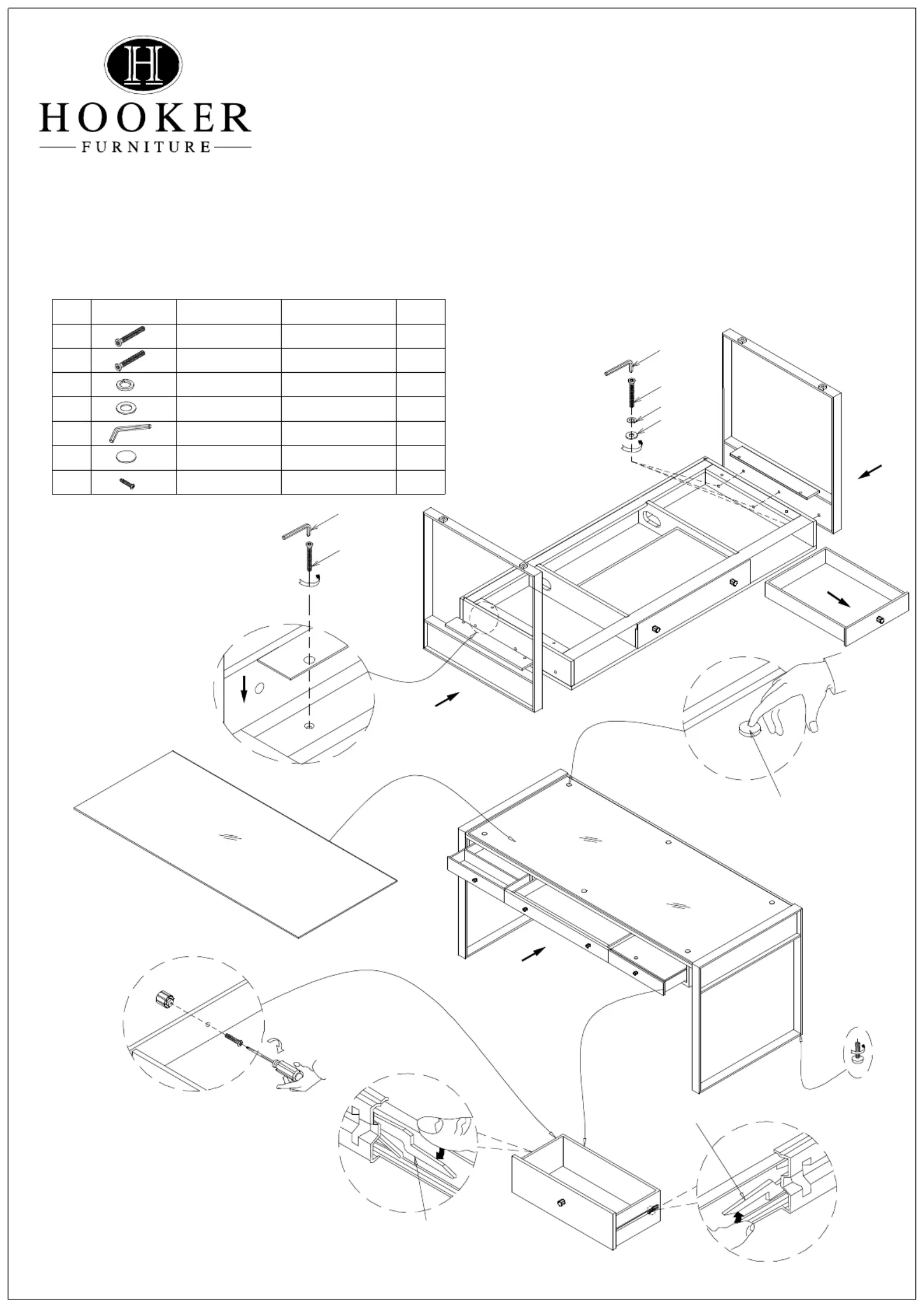 H

HOOKER
FURNITURE