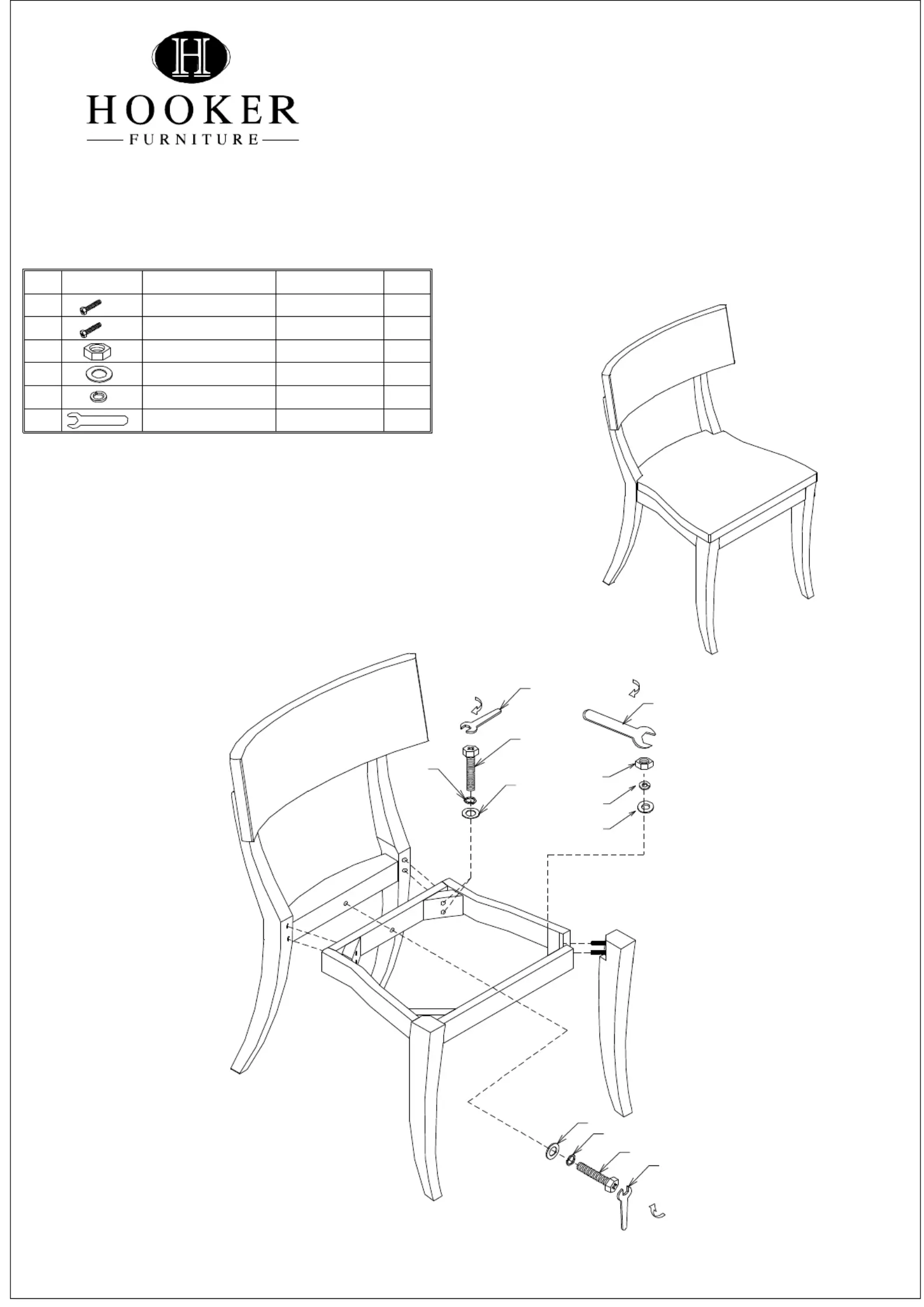 H

HOOKER
FURNITURE