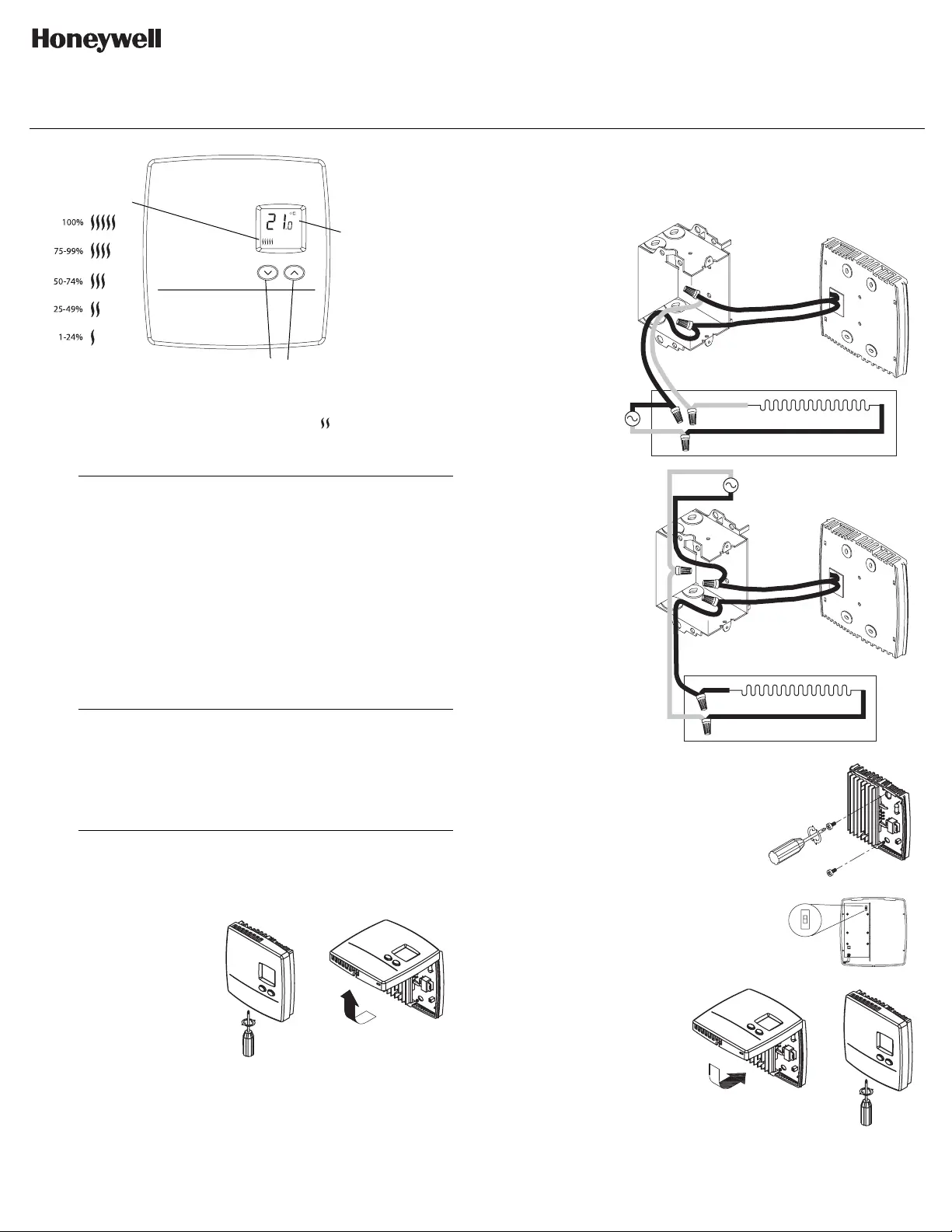 Honeywell

100%
75-99%
50-74%
25-49%
1-24%

21.0
°C