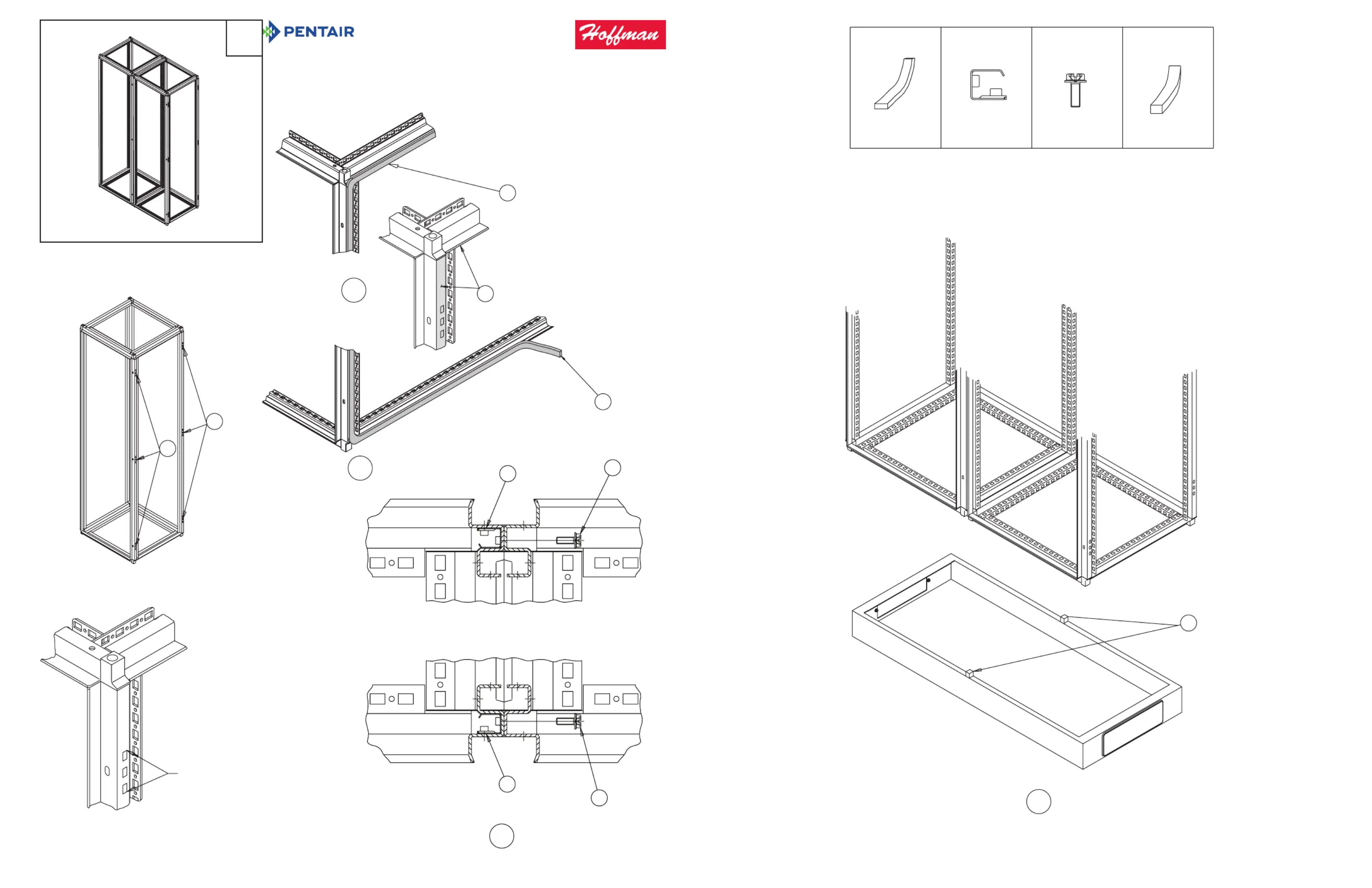 PENTAIR

Hoffman