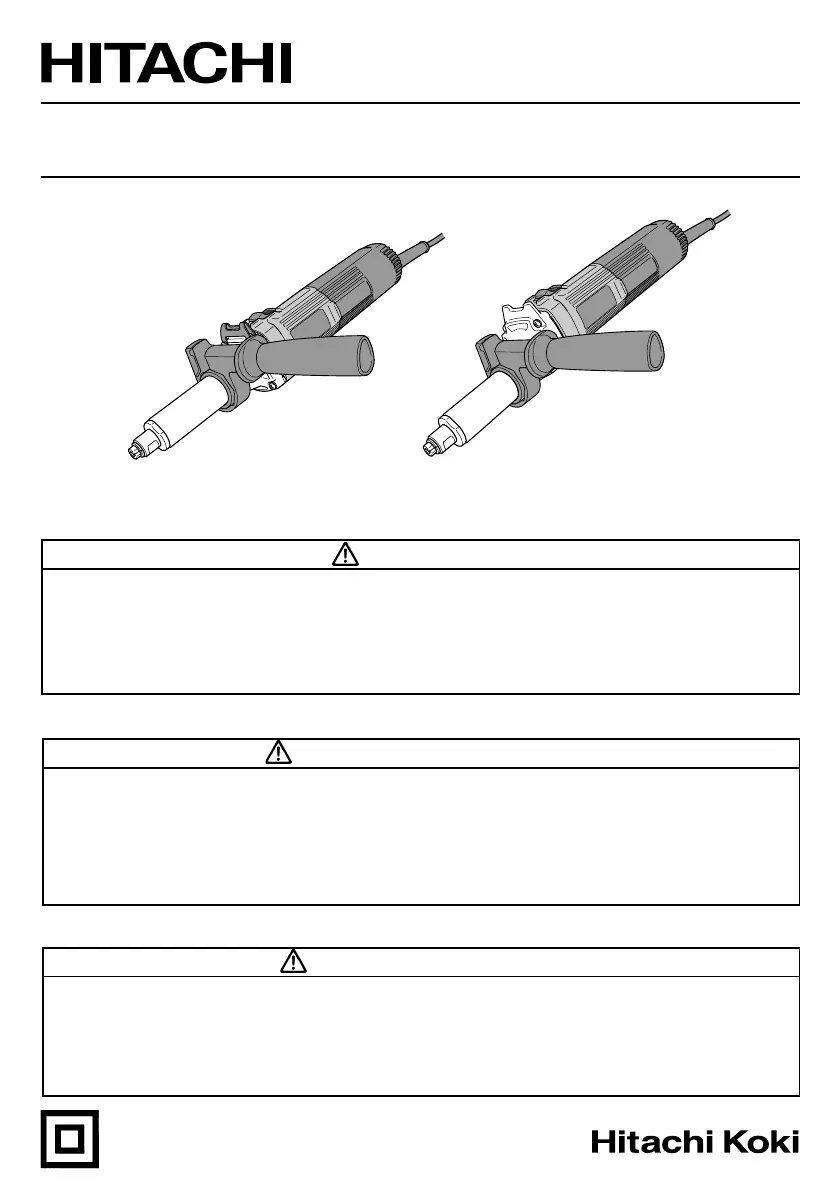 HITACHI

Hitachi Koki