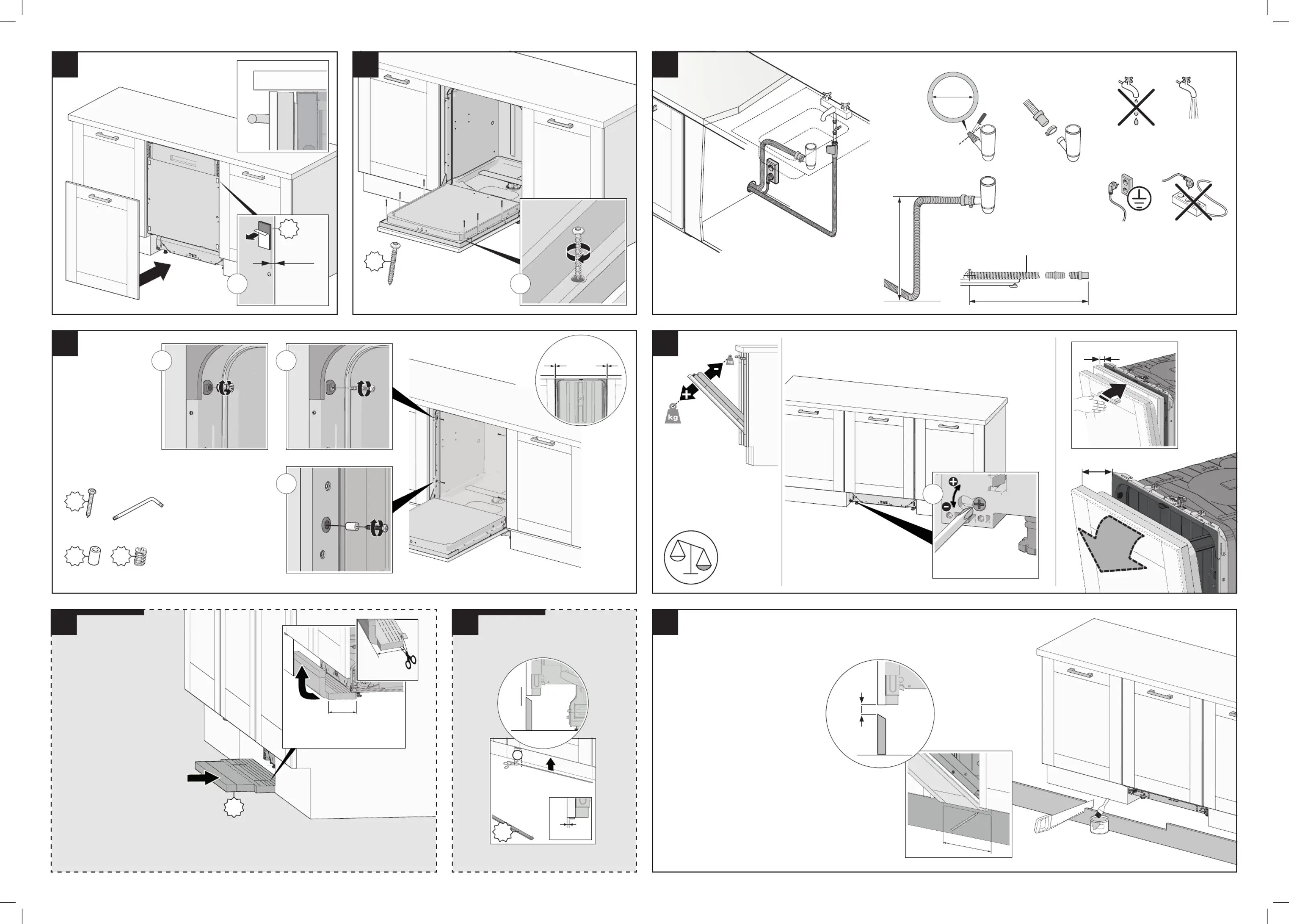 kg