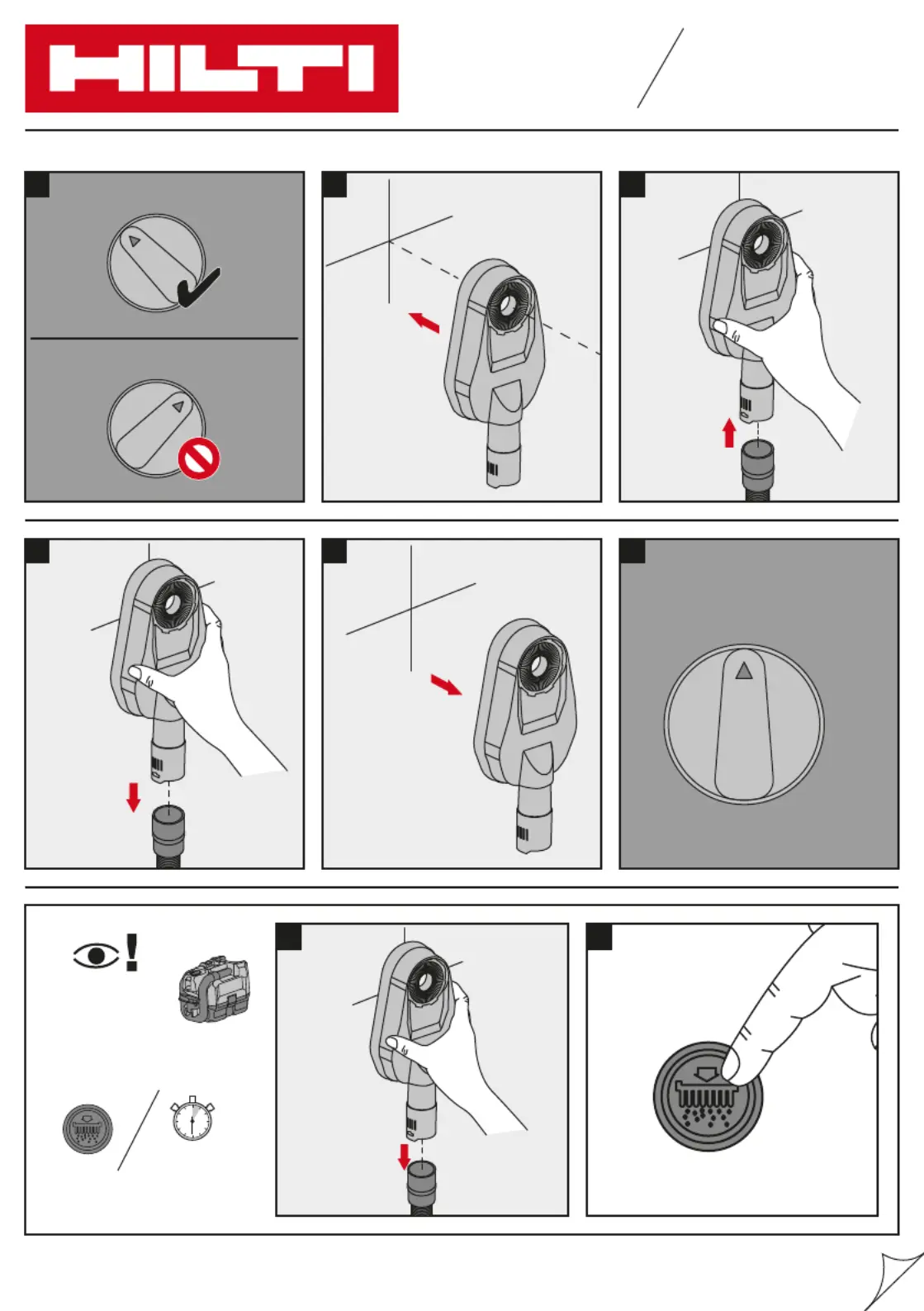 HILTI