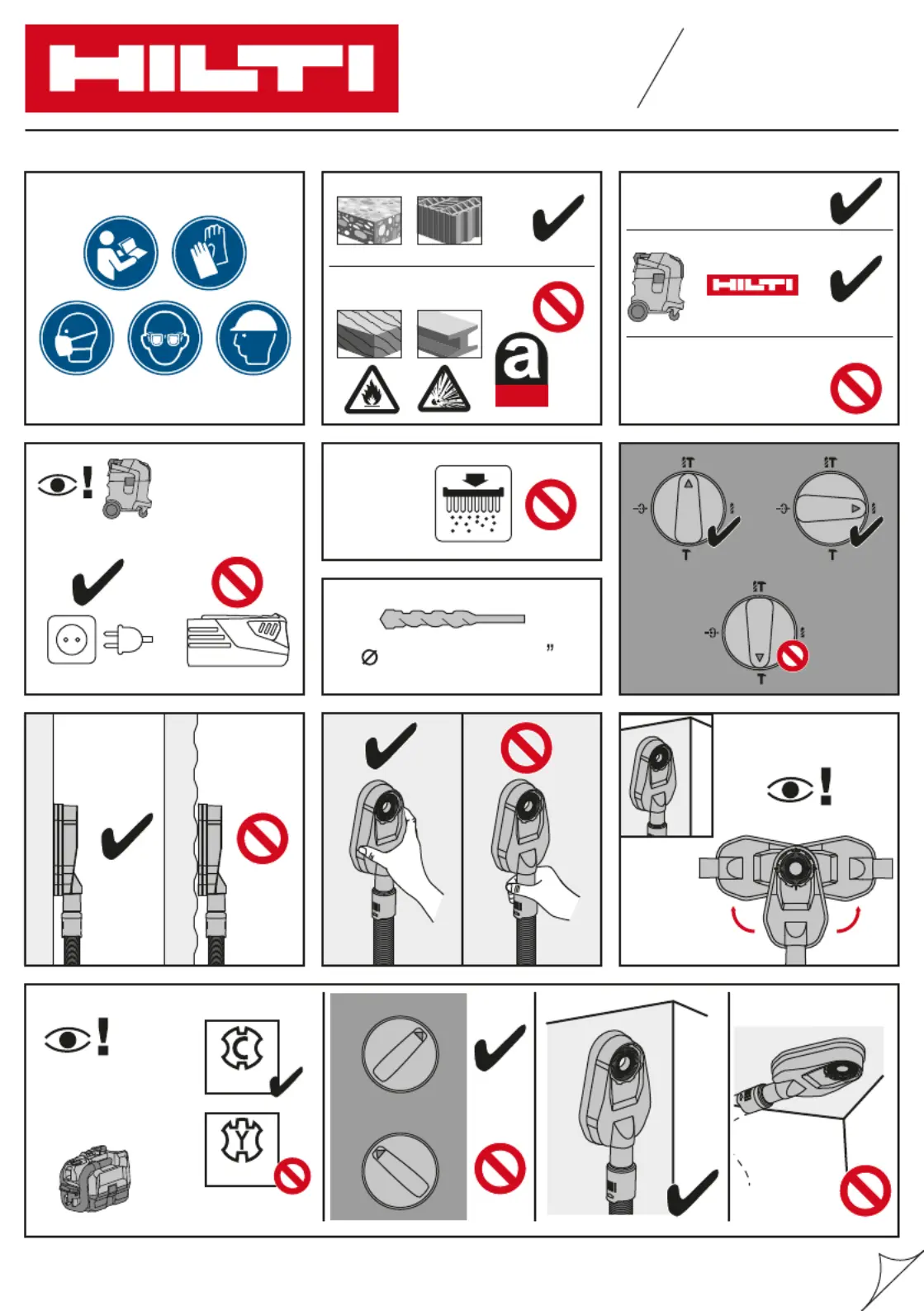 HILTI

HILTI

a

T
T

T
T

T
T

Ø
"

C

Y