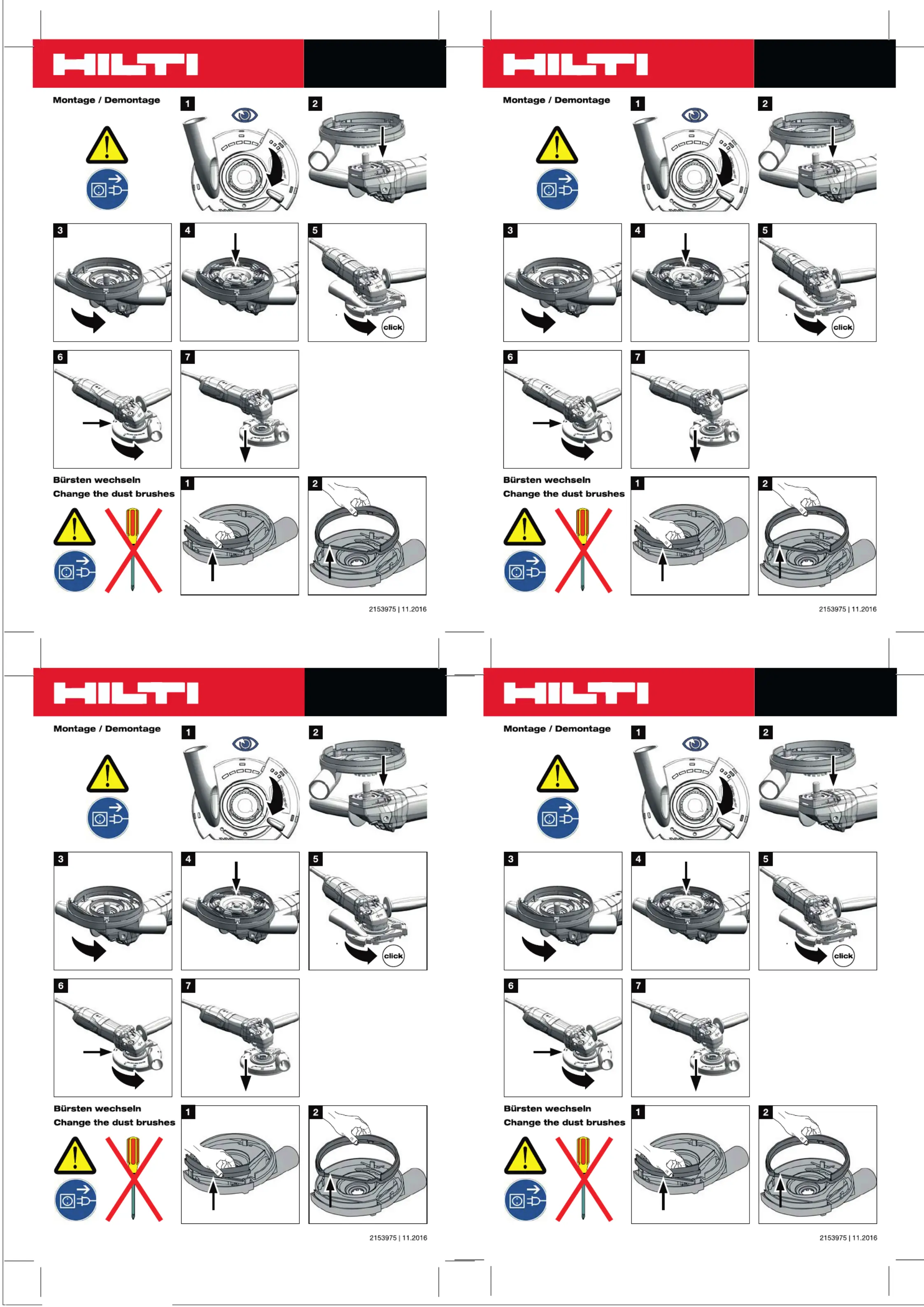 HILTI

Montage / Demontage

1 2

3 4 5

click

6 7

Bürsten wechseln
Change the dust brushes

1 2

2153975 | 11.2016

HILTI

Montage / Demontage

1 2

3 4 5

click

6 7

Bürsten wechseln
Change the dust brushes

1 2

2153975 | 11.2016

HILTI

Montage / Demontage

1 2

3 4 5

click

6 7

Bürsten wechseln
Change the dust brushes

1 2

2153975 | 11.2016

HILTI

Montage / Demontage

1 2

3 4 5

click

6 7

Bürsten wechseln
Change the dust brushes

1 2

2153975 | 11.2016