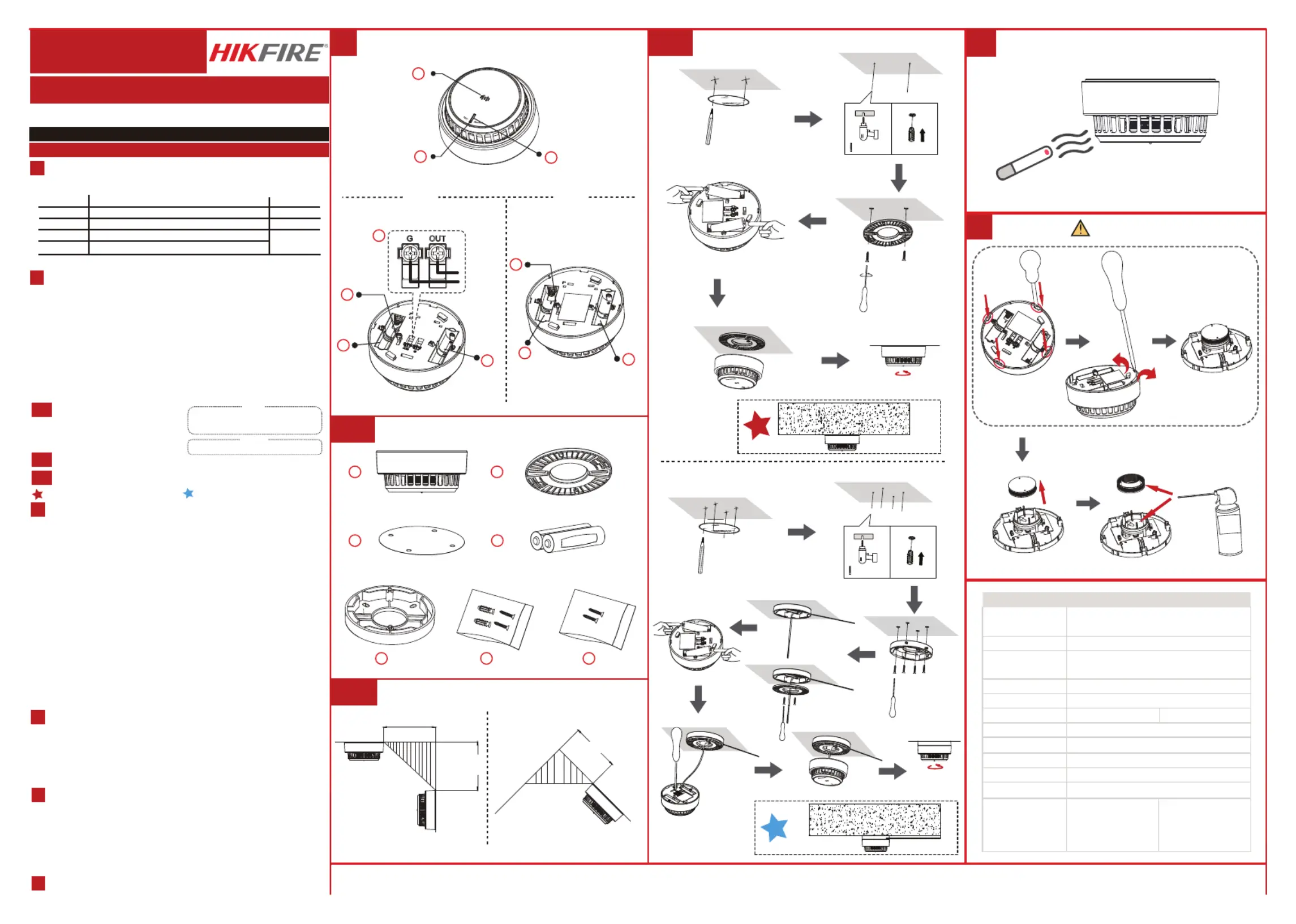 HIKFIRE®

G OUT