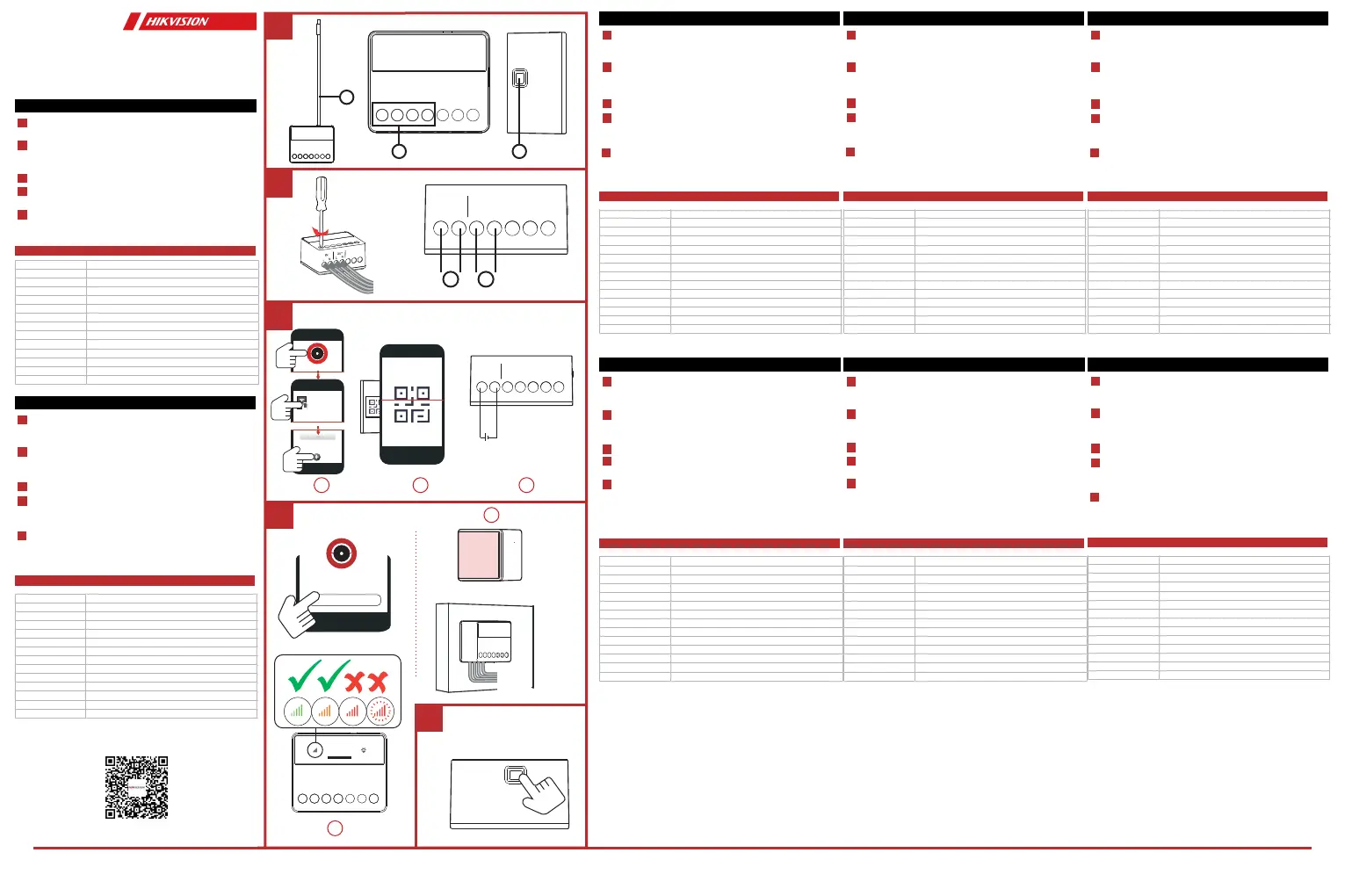 HIKVISION