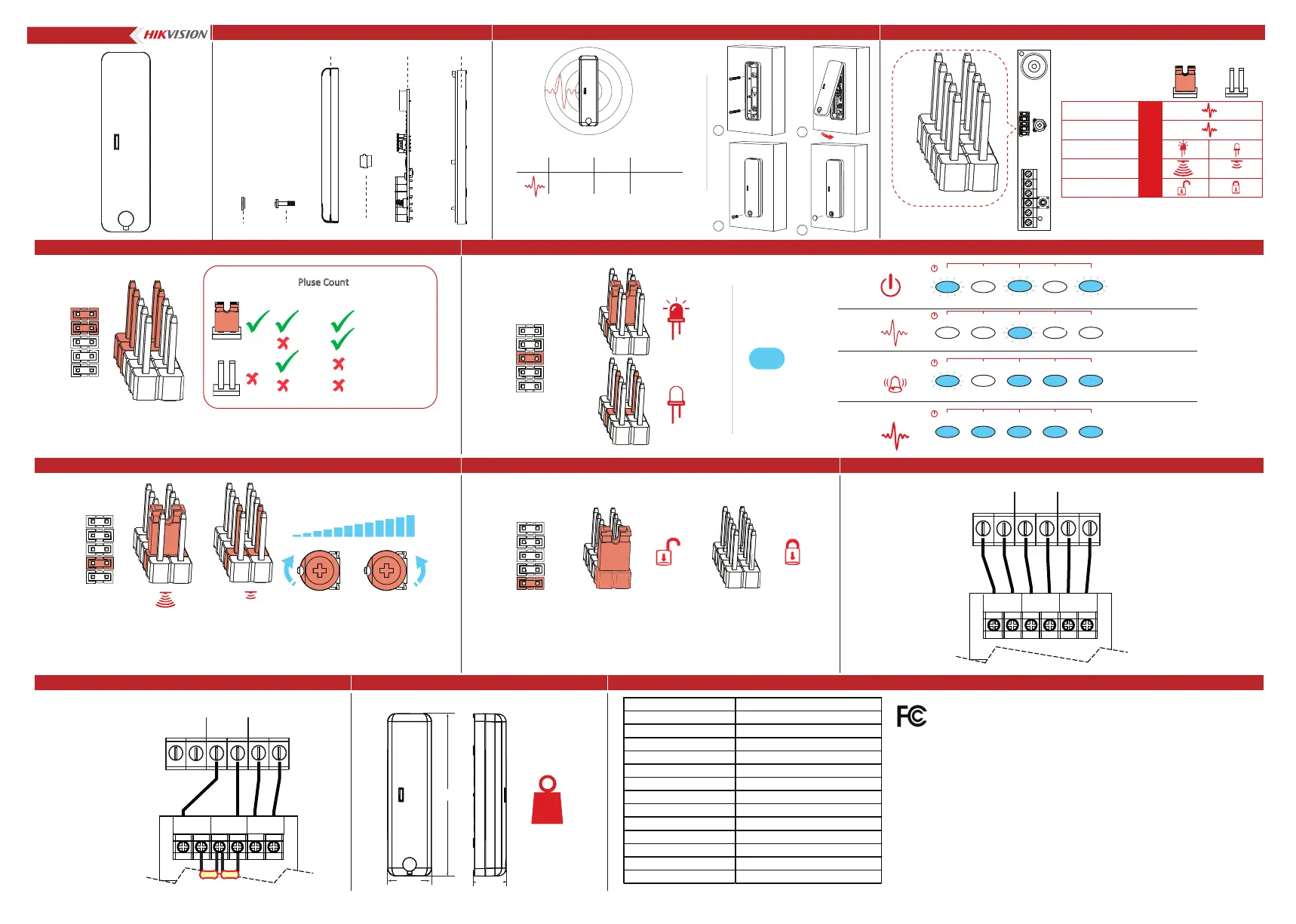 HIKVISION

Pluse Count

FC