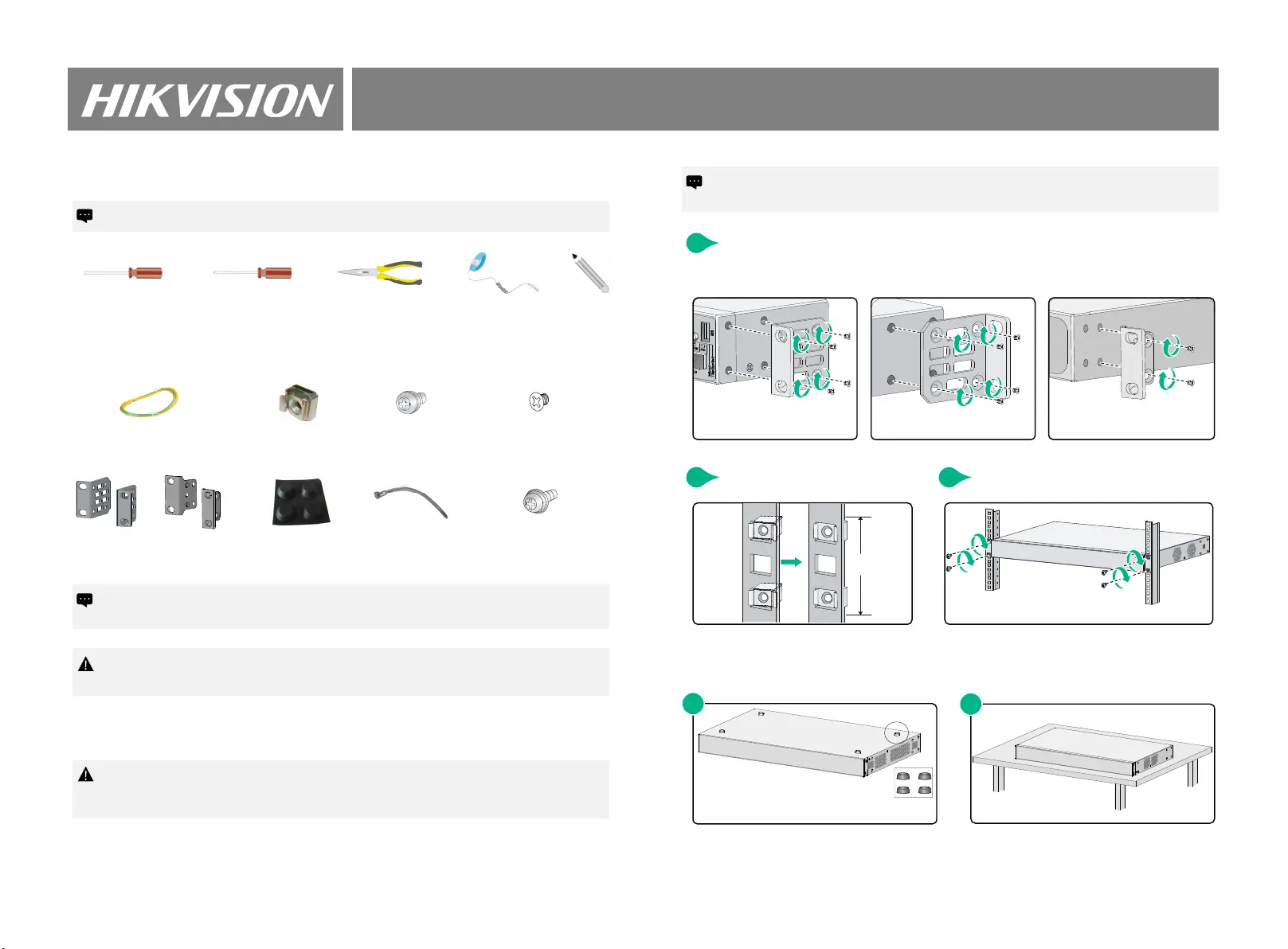 HIKVISION