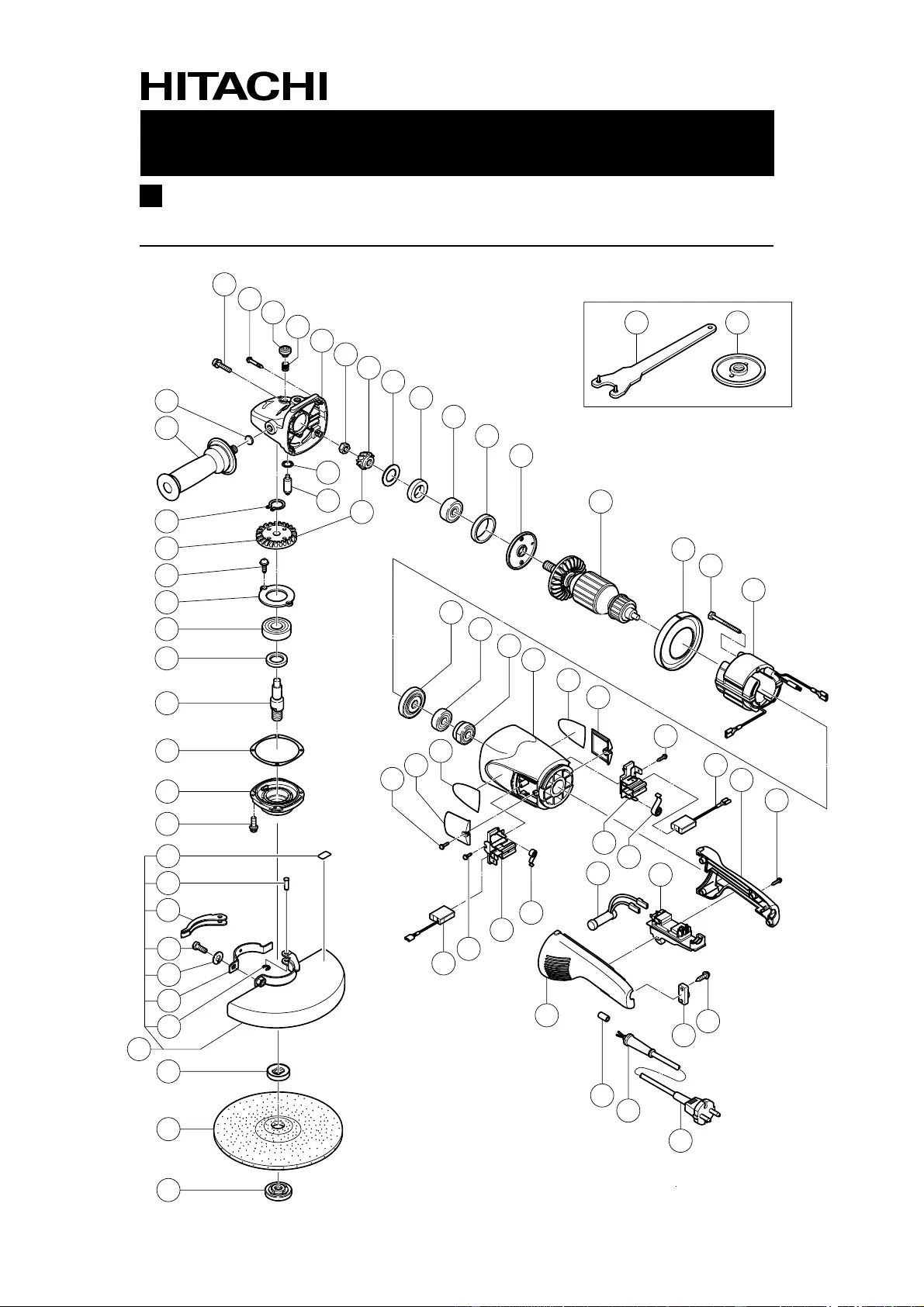 HITACHI