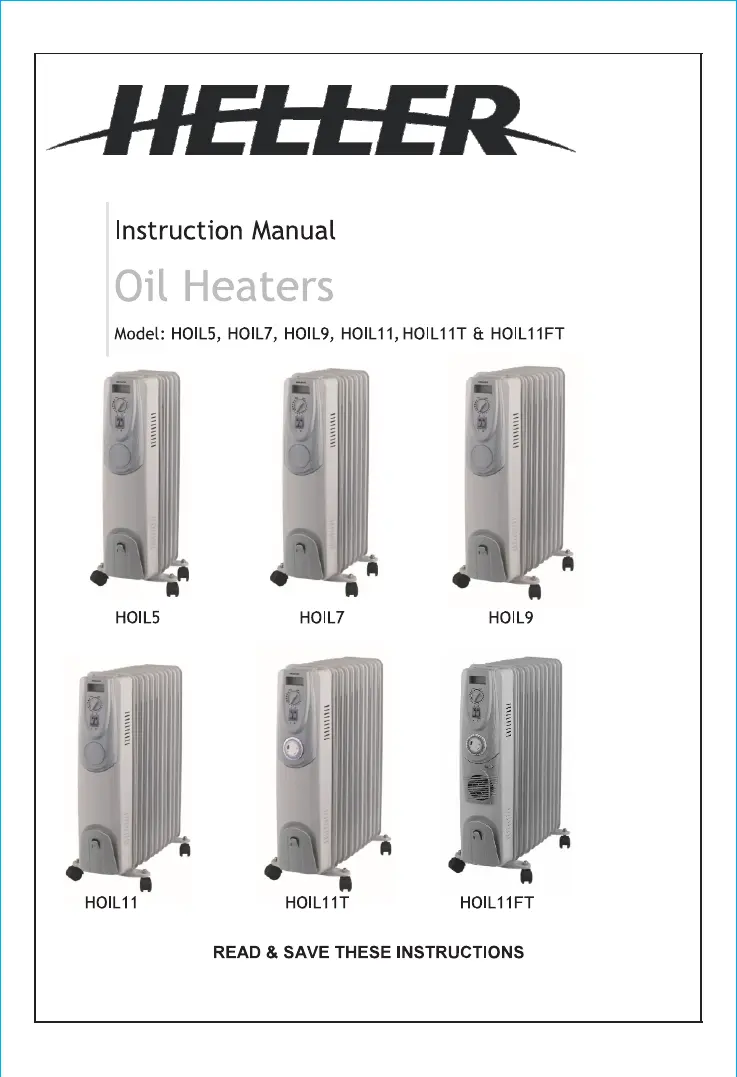 HELLER

Instruction Manual

Oil Heaters

Model: HOIL5, HOIL7, HOIL9, HOIL11, HOIL11T & HOIL11FT

HOIL5

HOIL7

HOIL9

HOIL11

HOIL11T

HOIL11FT

READ & SAVE THESE INSTRUCTIONS