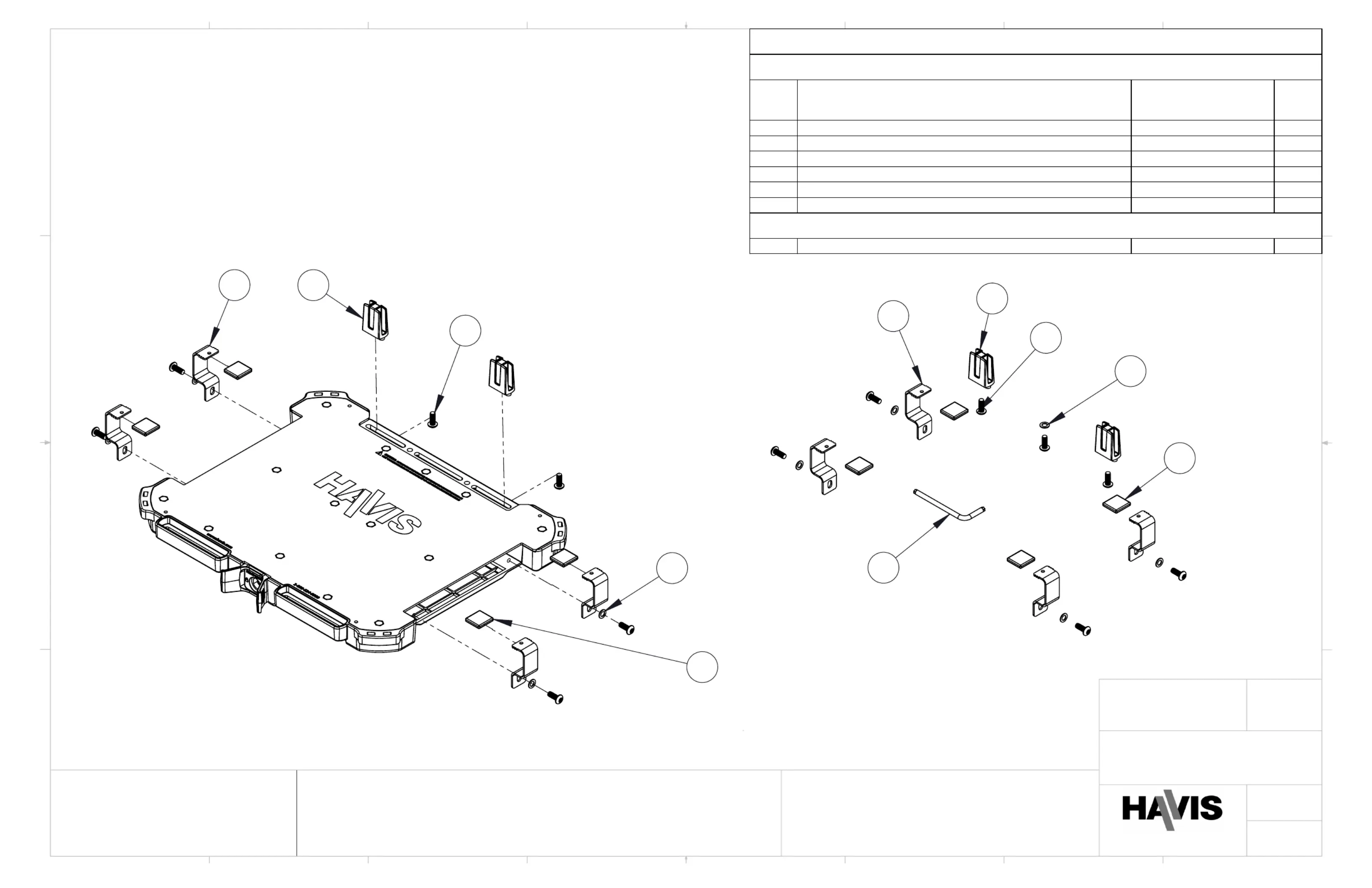 HAVIS

HAVIS