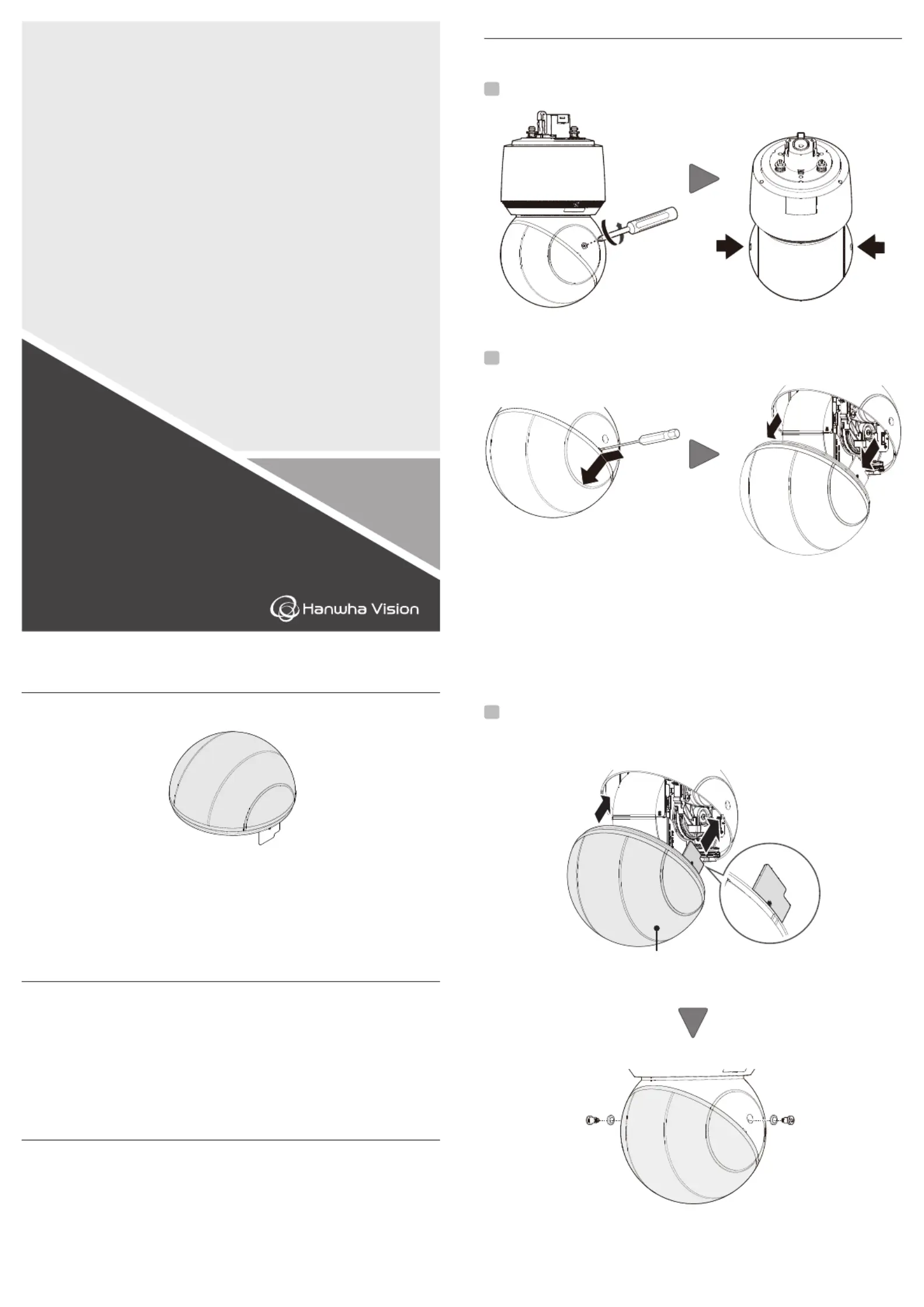 Hanwha Vision