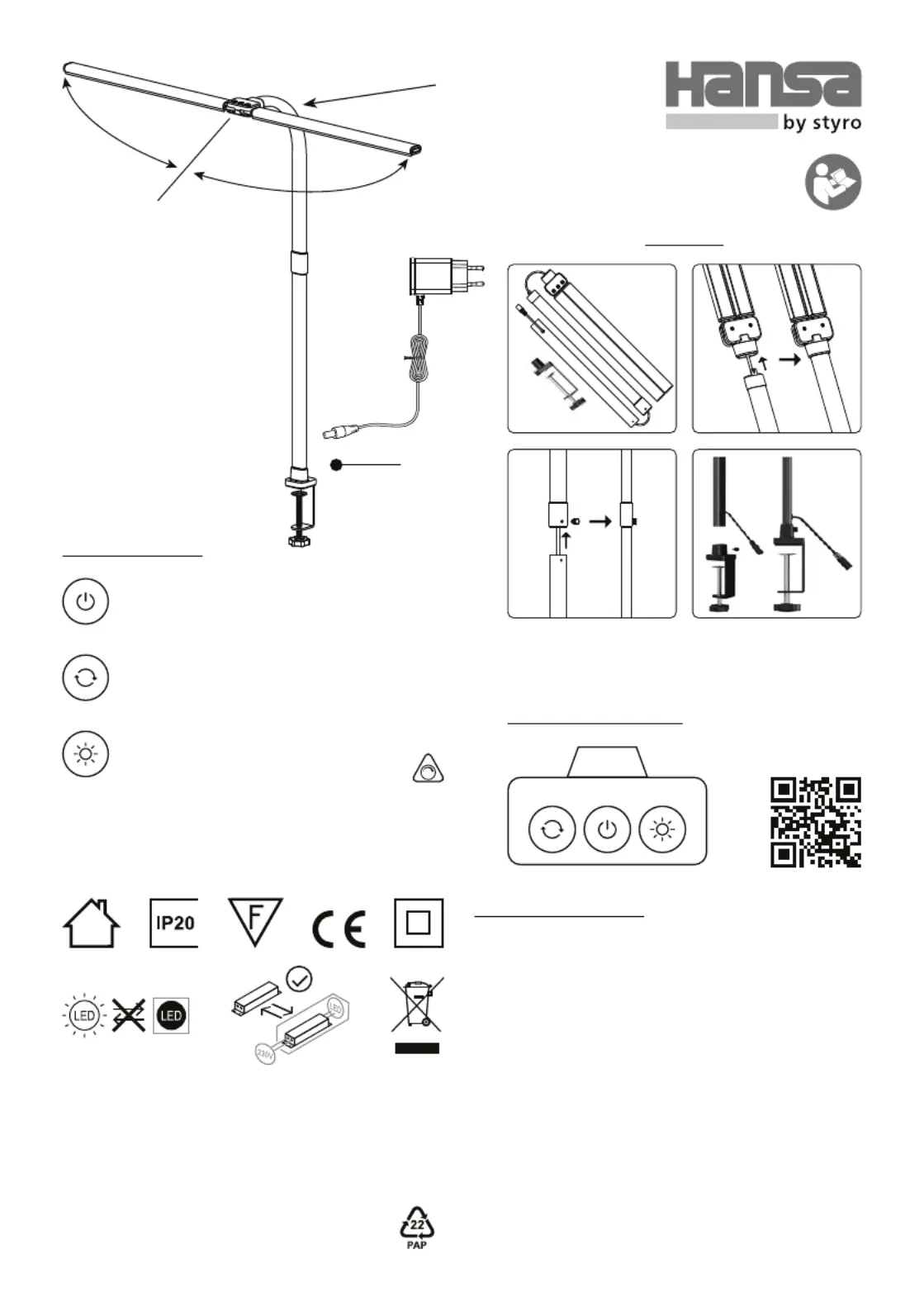 Hansa
by styro

IP20

F

CE

LED

LED

LED

230V

22
PAP