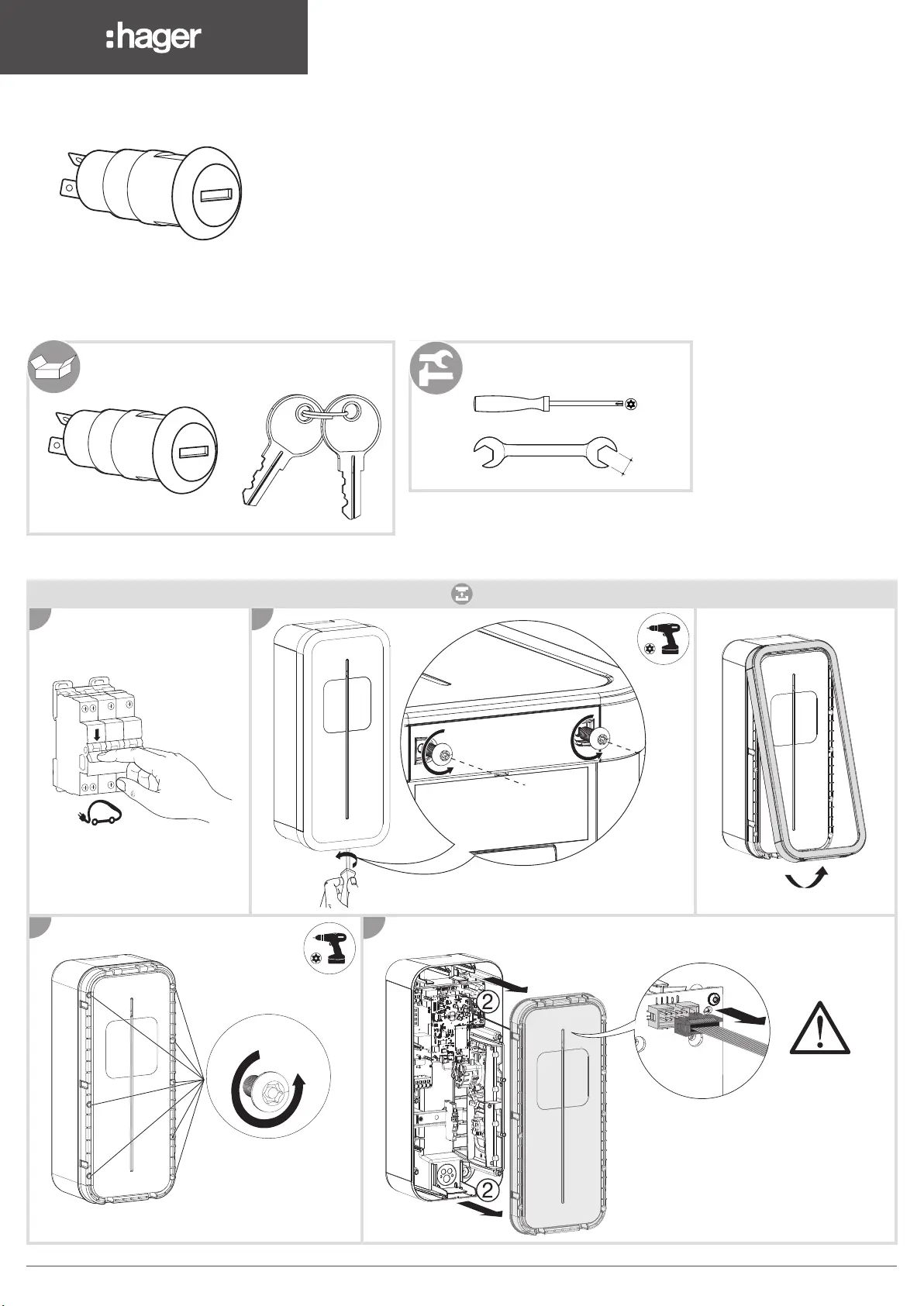 :hager

2

2