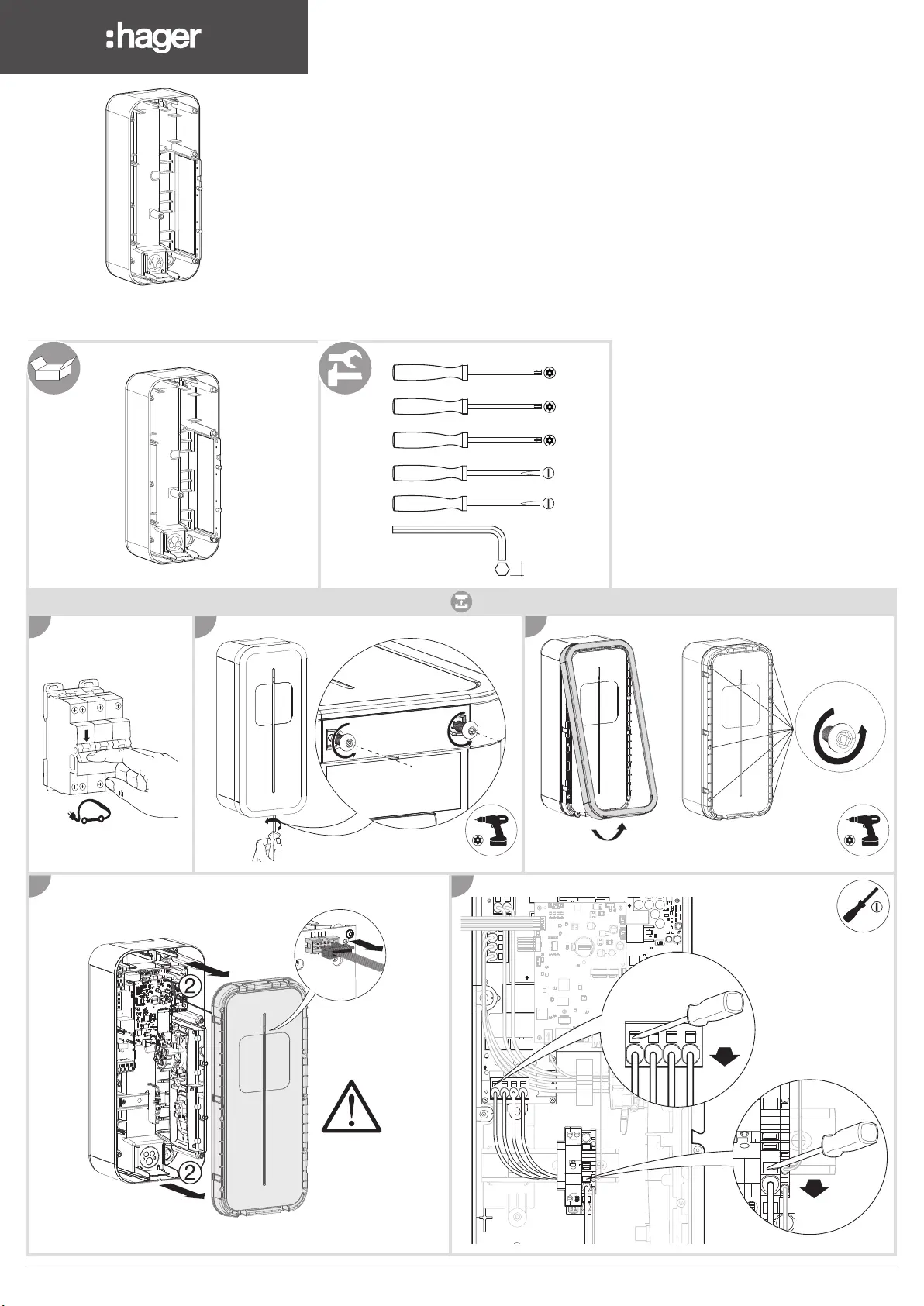 :hager

2

2