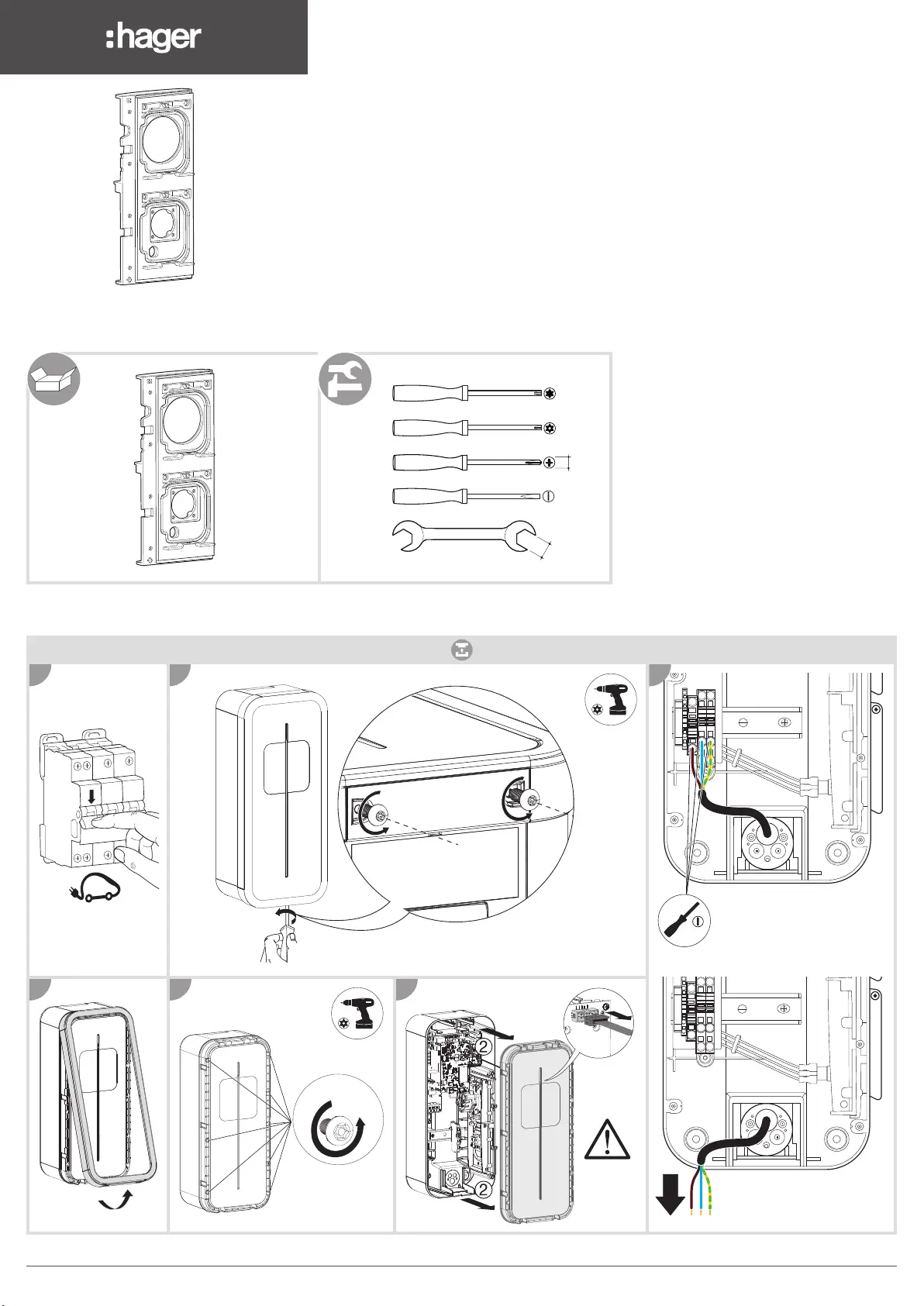 :hager

2

2