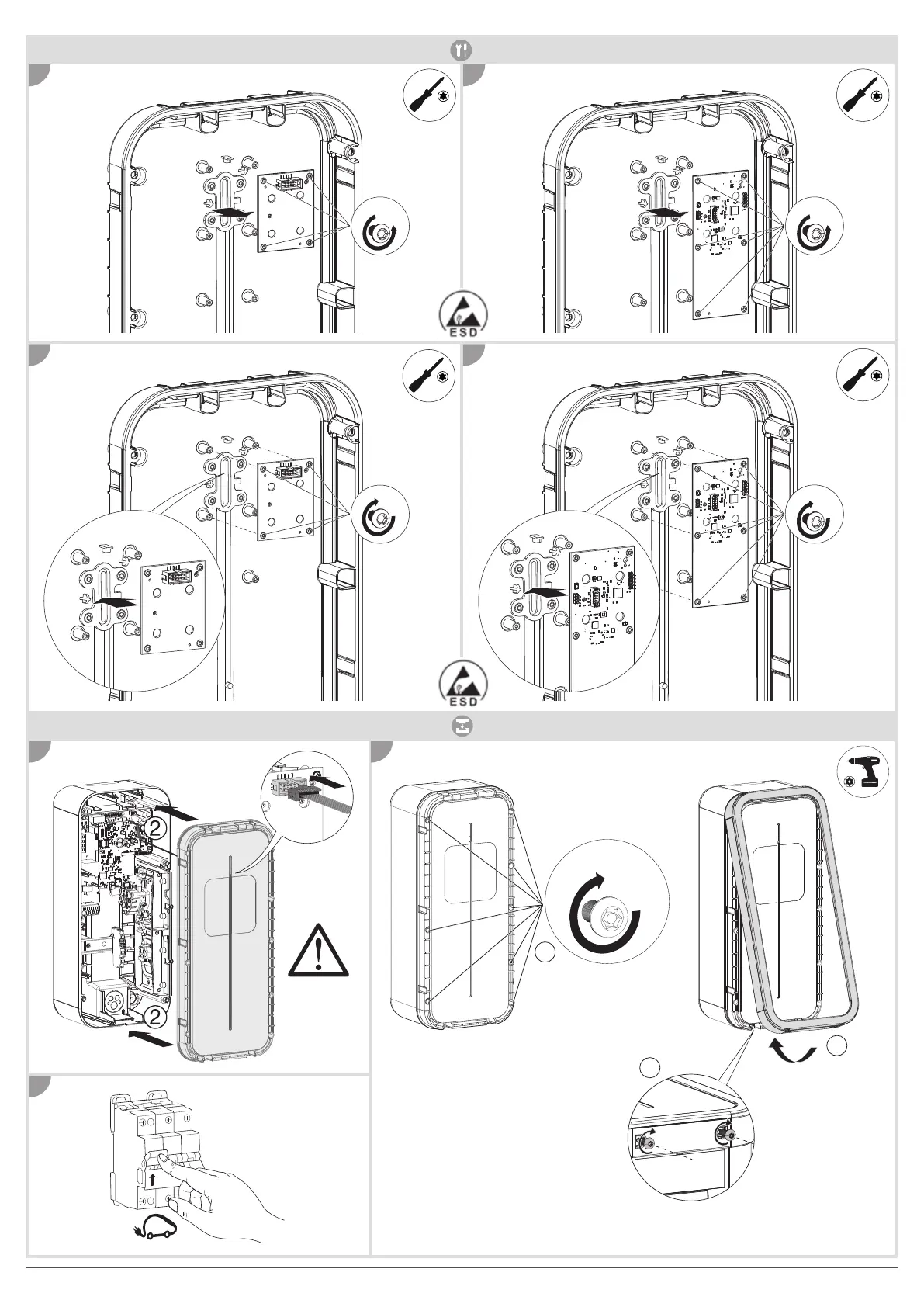 ESD

ESD

2

2