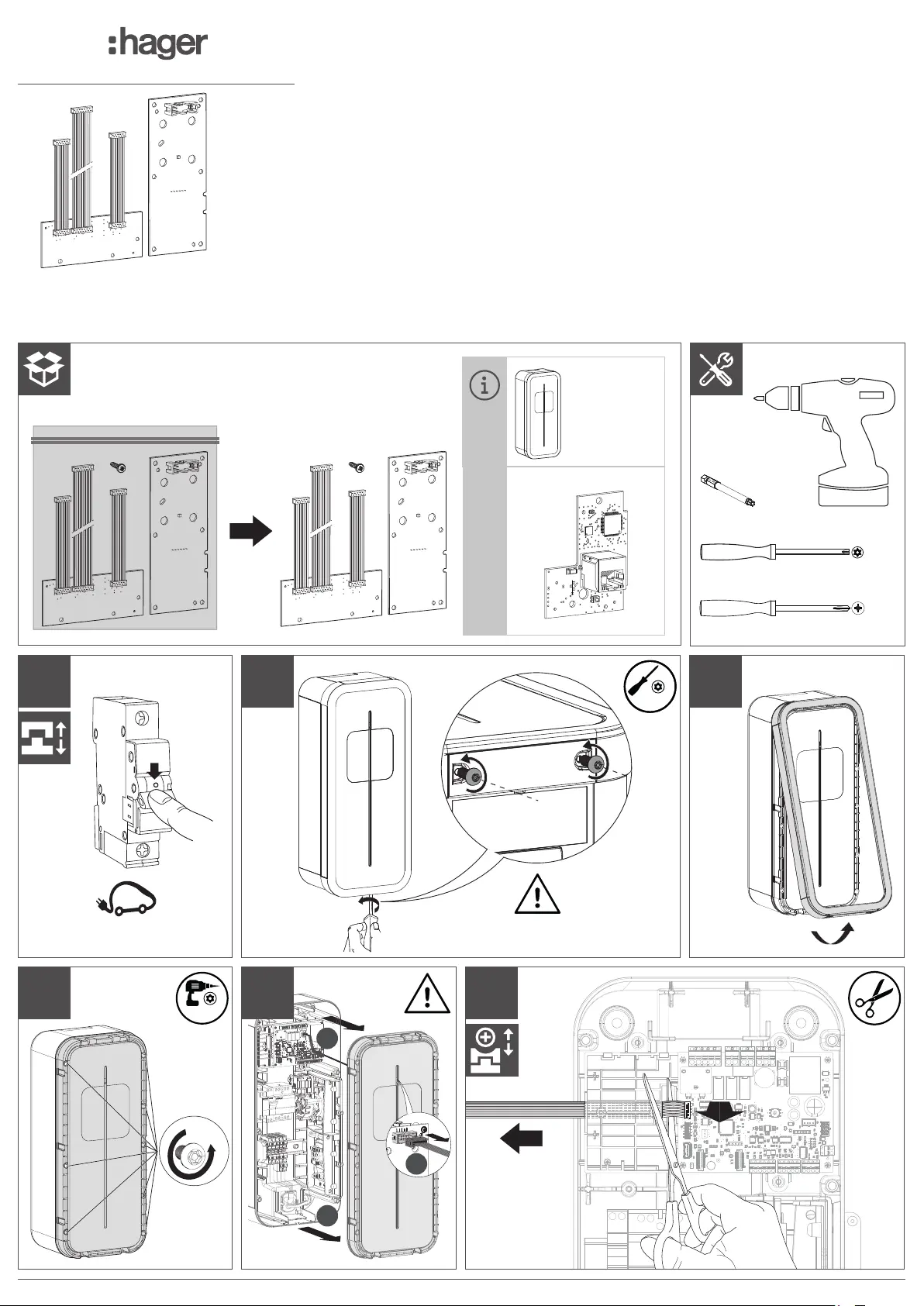 :hager