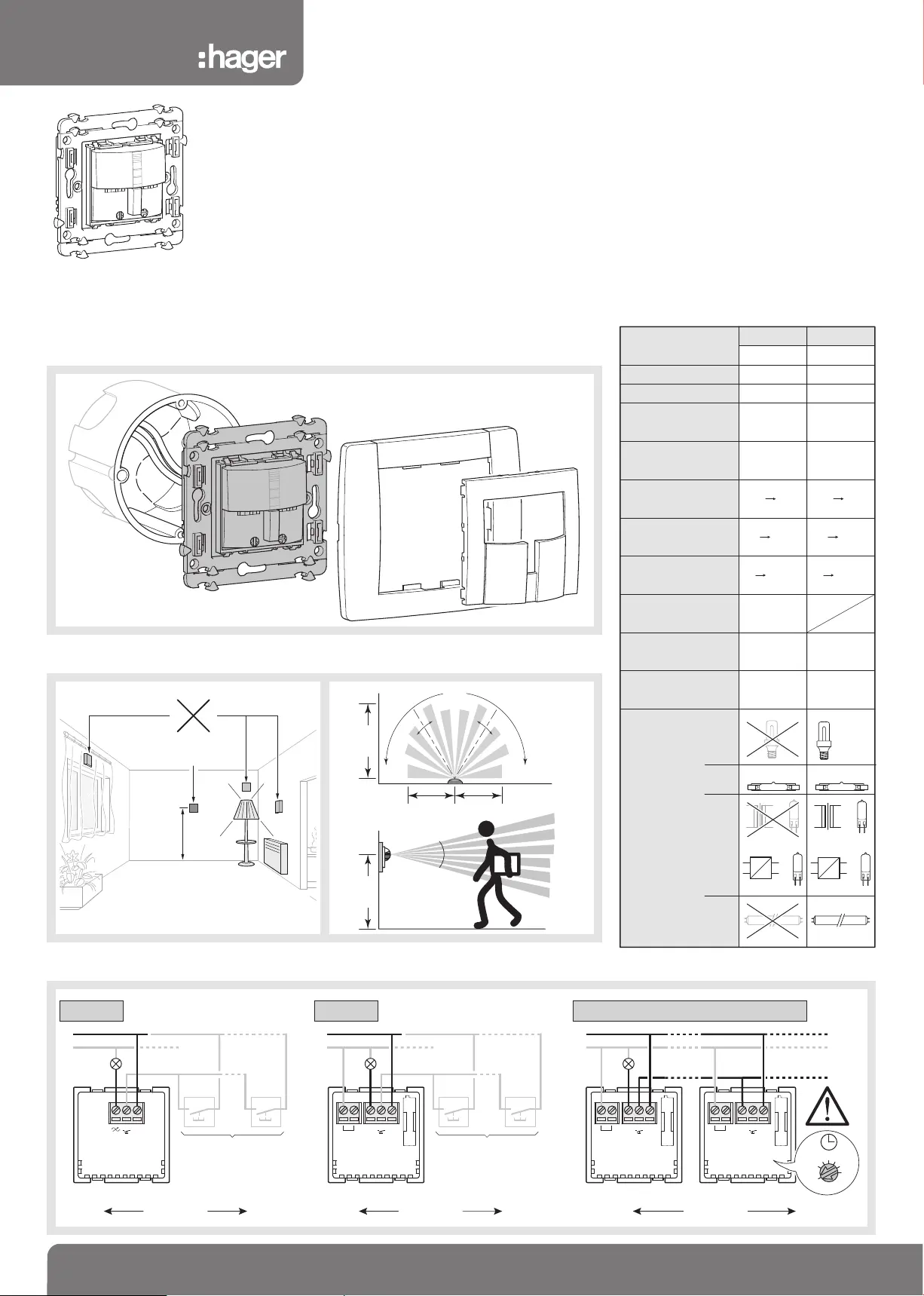 :hager