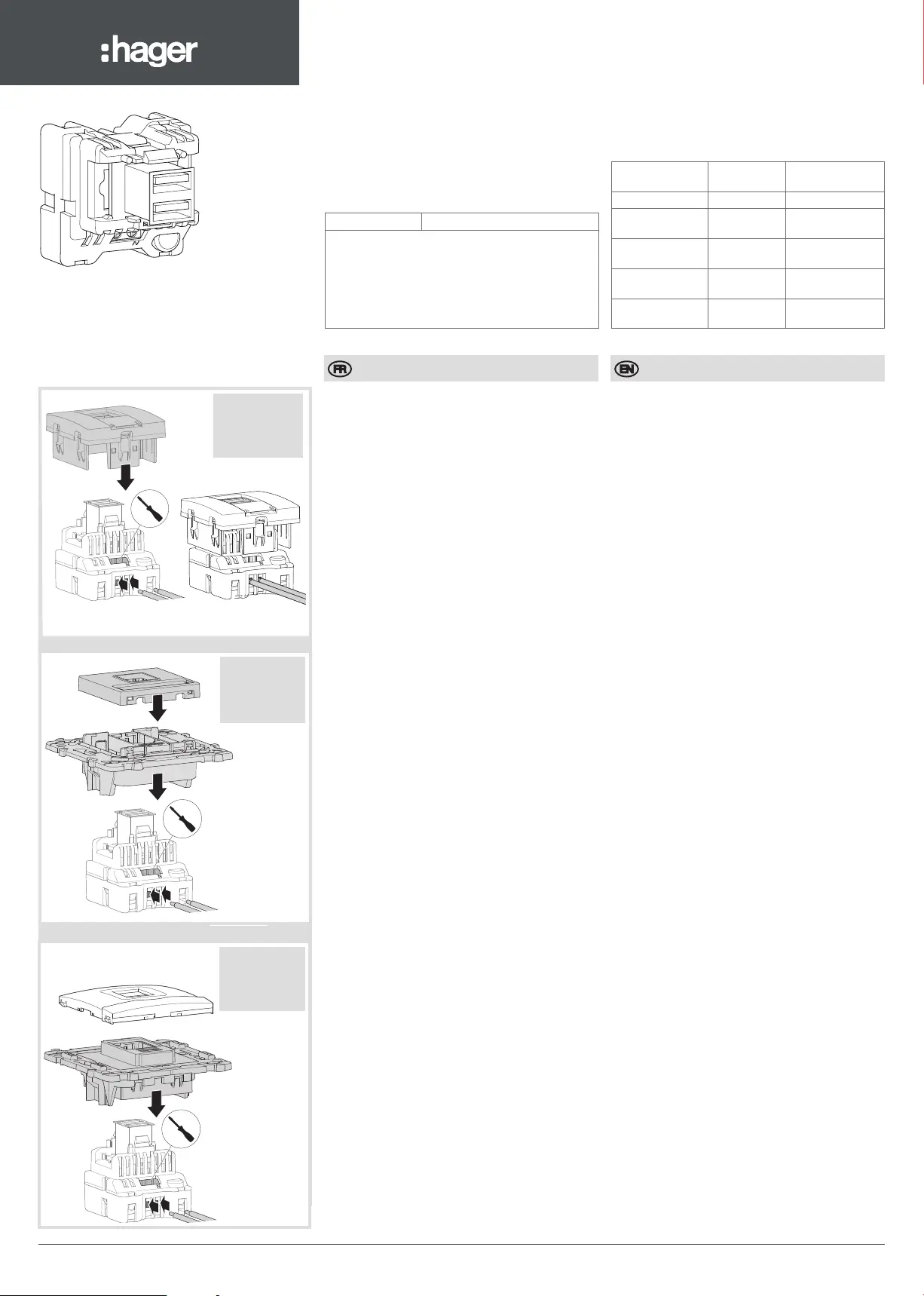 :hager

FR

EN