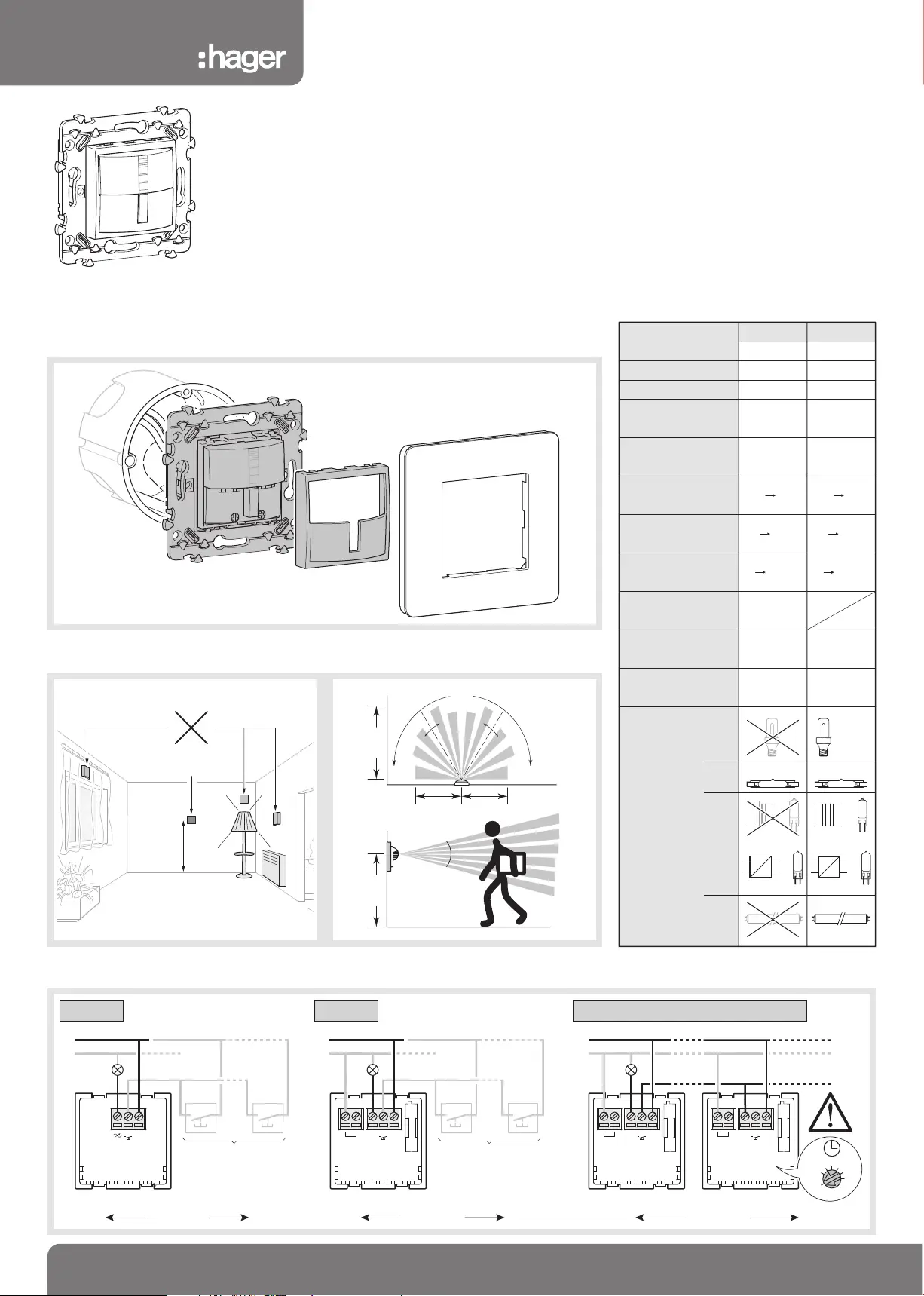 :hager