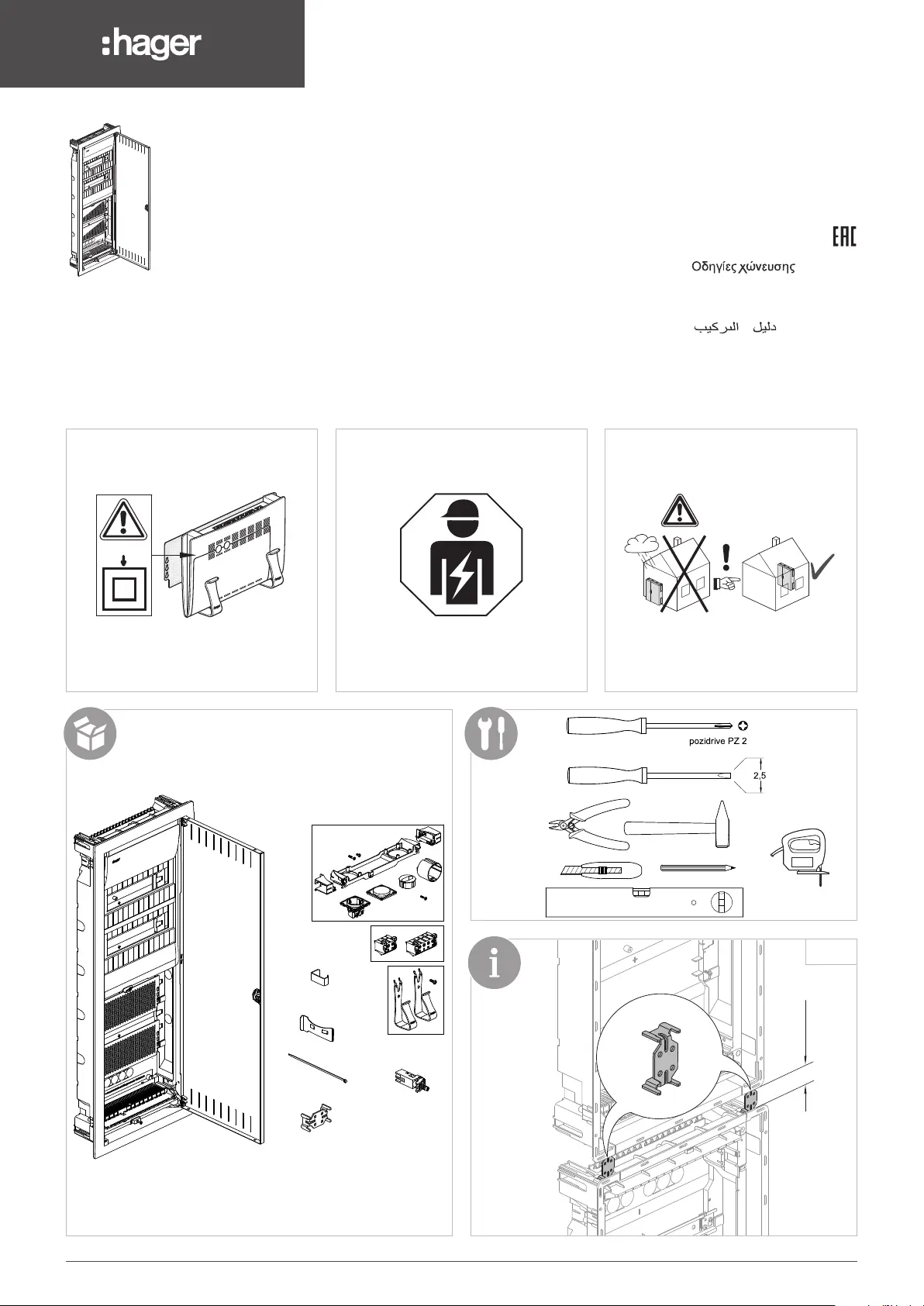 :hager

EAC

Οδηγίες χώνευσης

دليل التركيب

pozidrive PZ 2

2,5