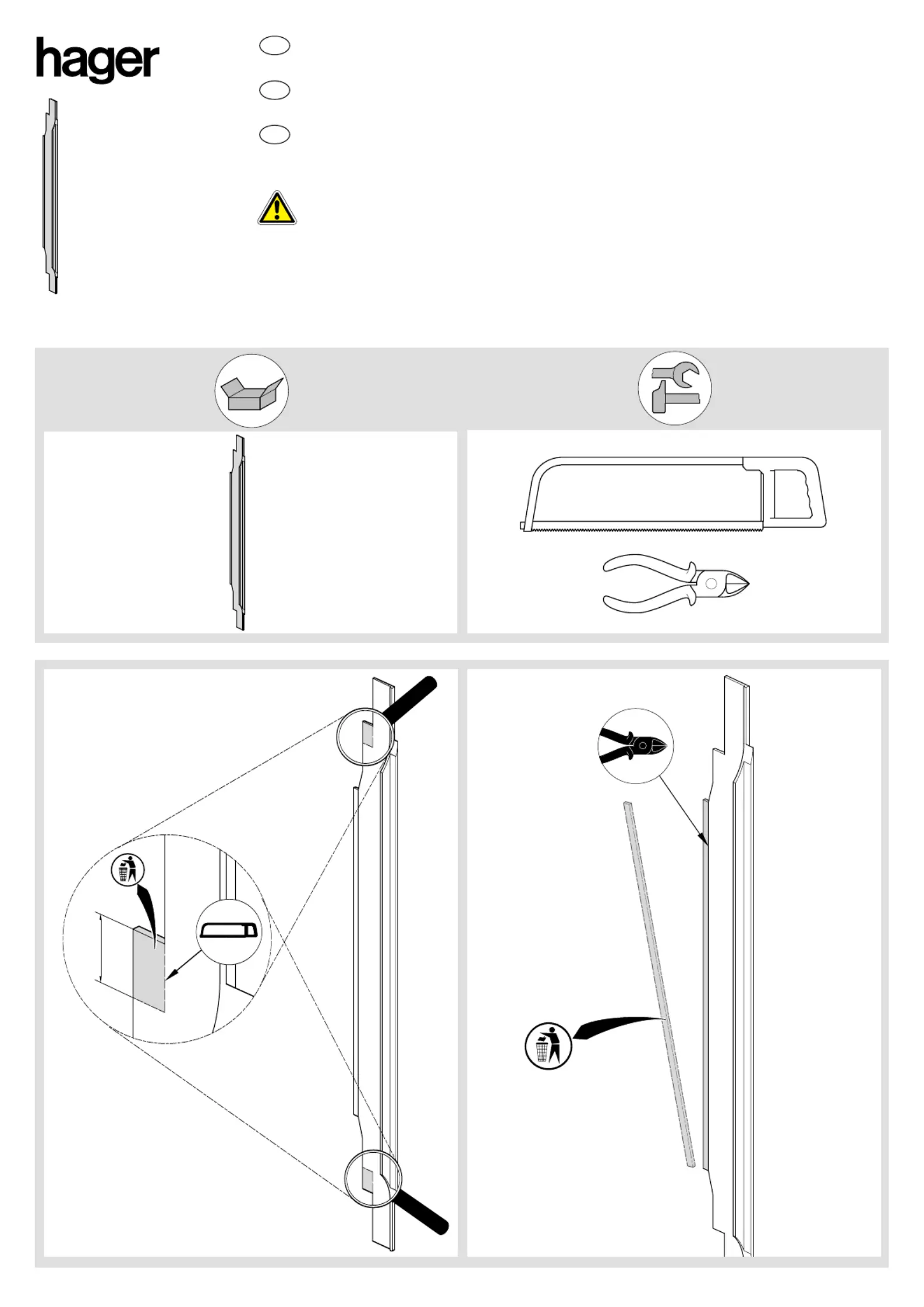 hager