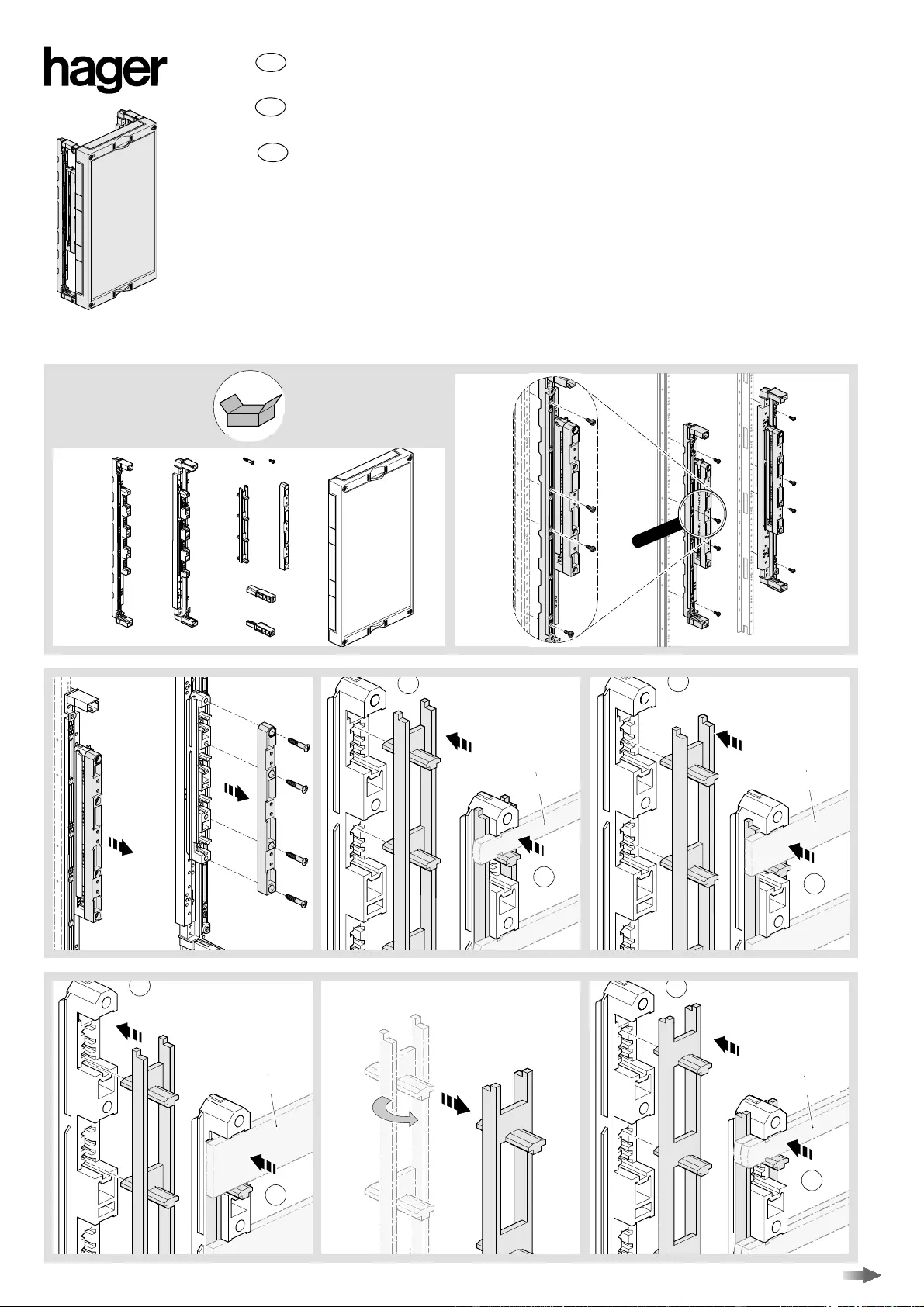 hager