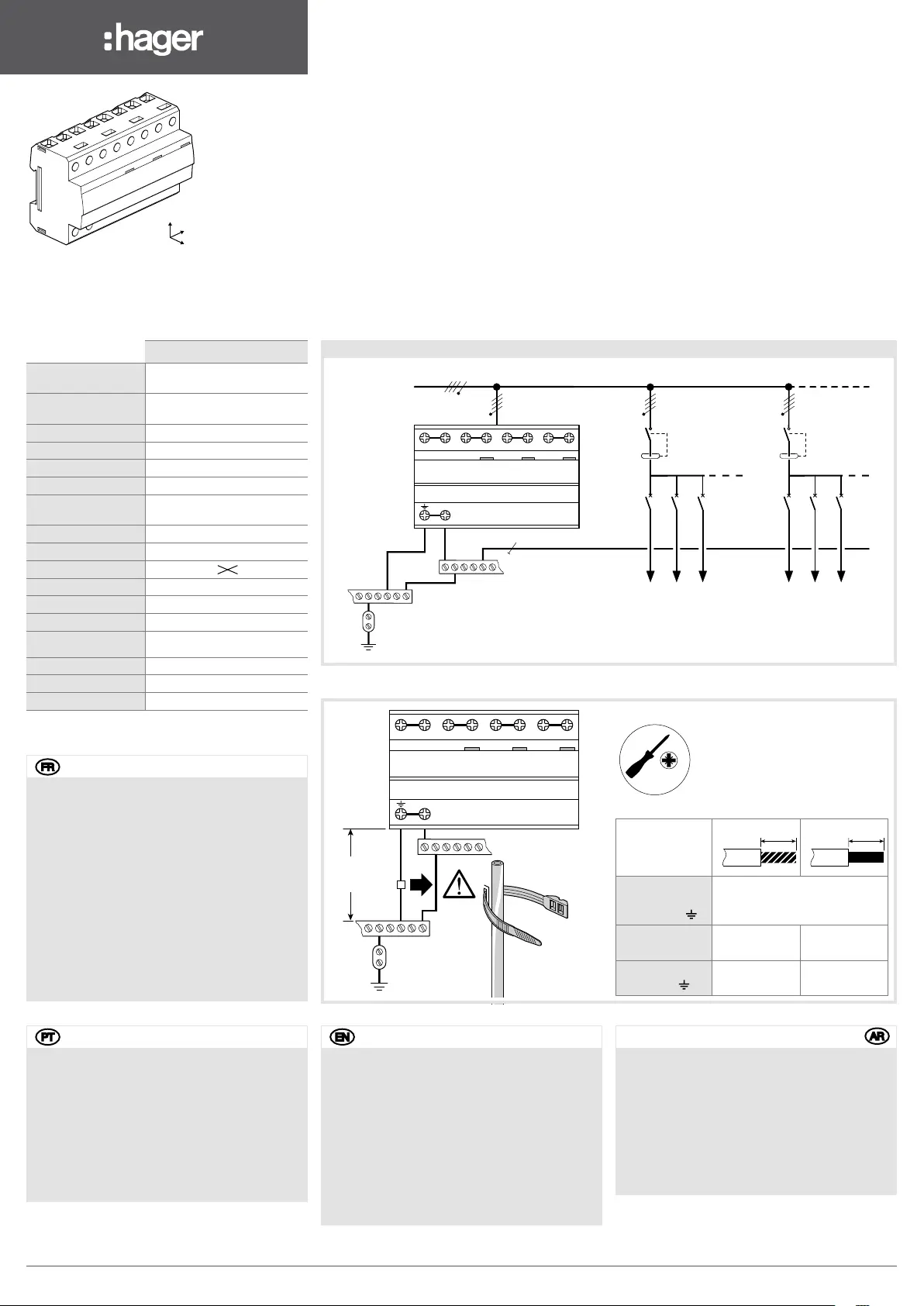 :hager

FR

PT

EN

AR