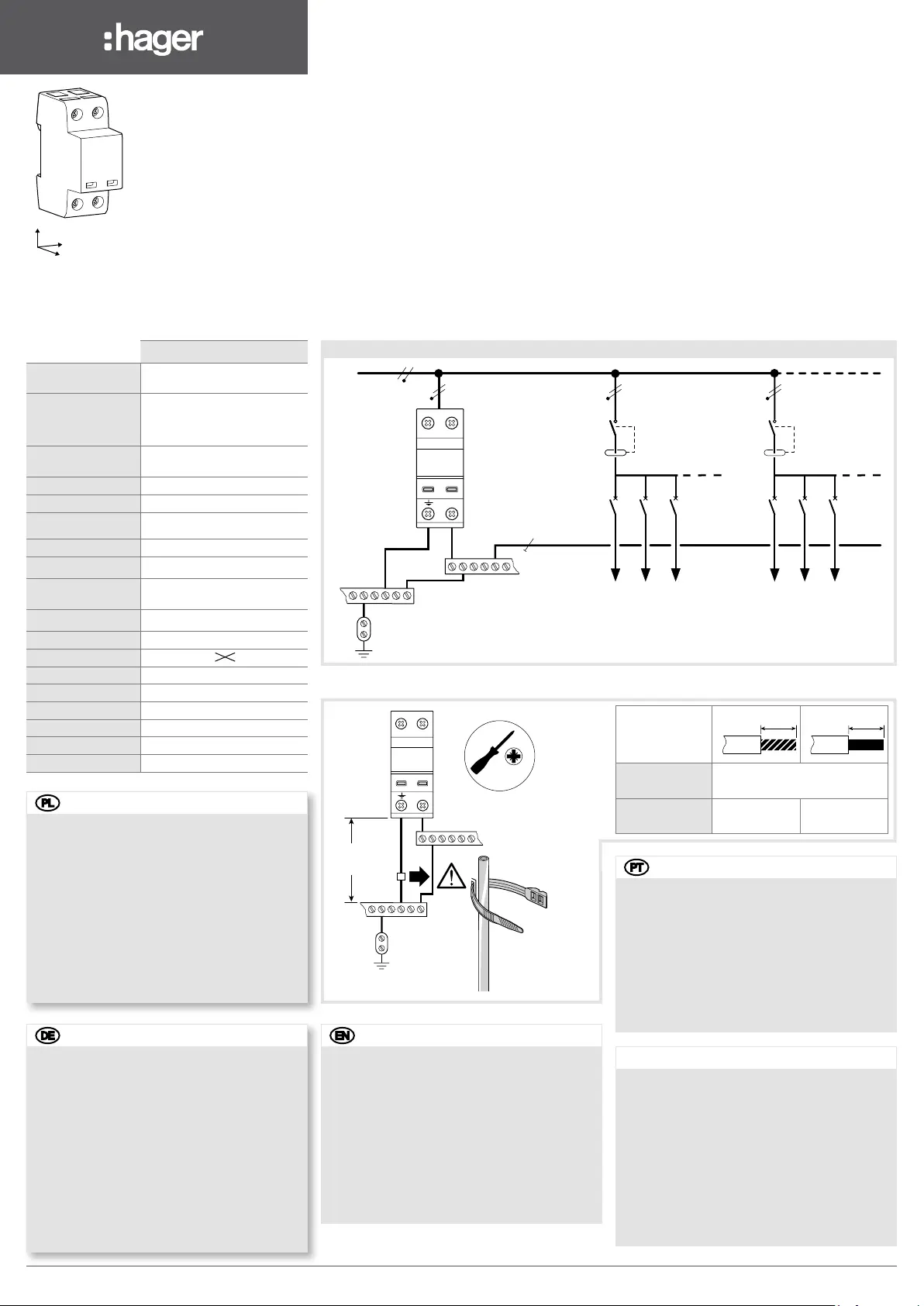 :hager

PL

DE

EN

PT