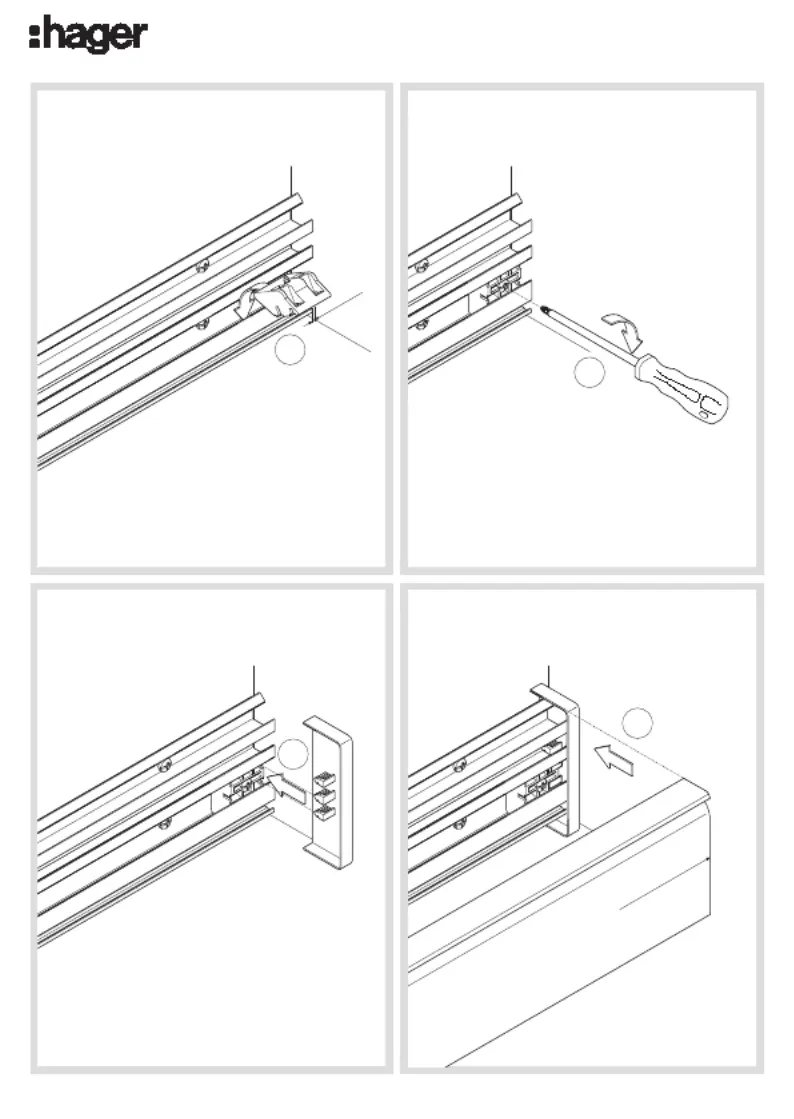 :hager