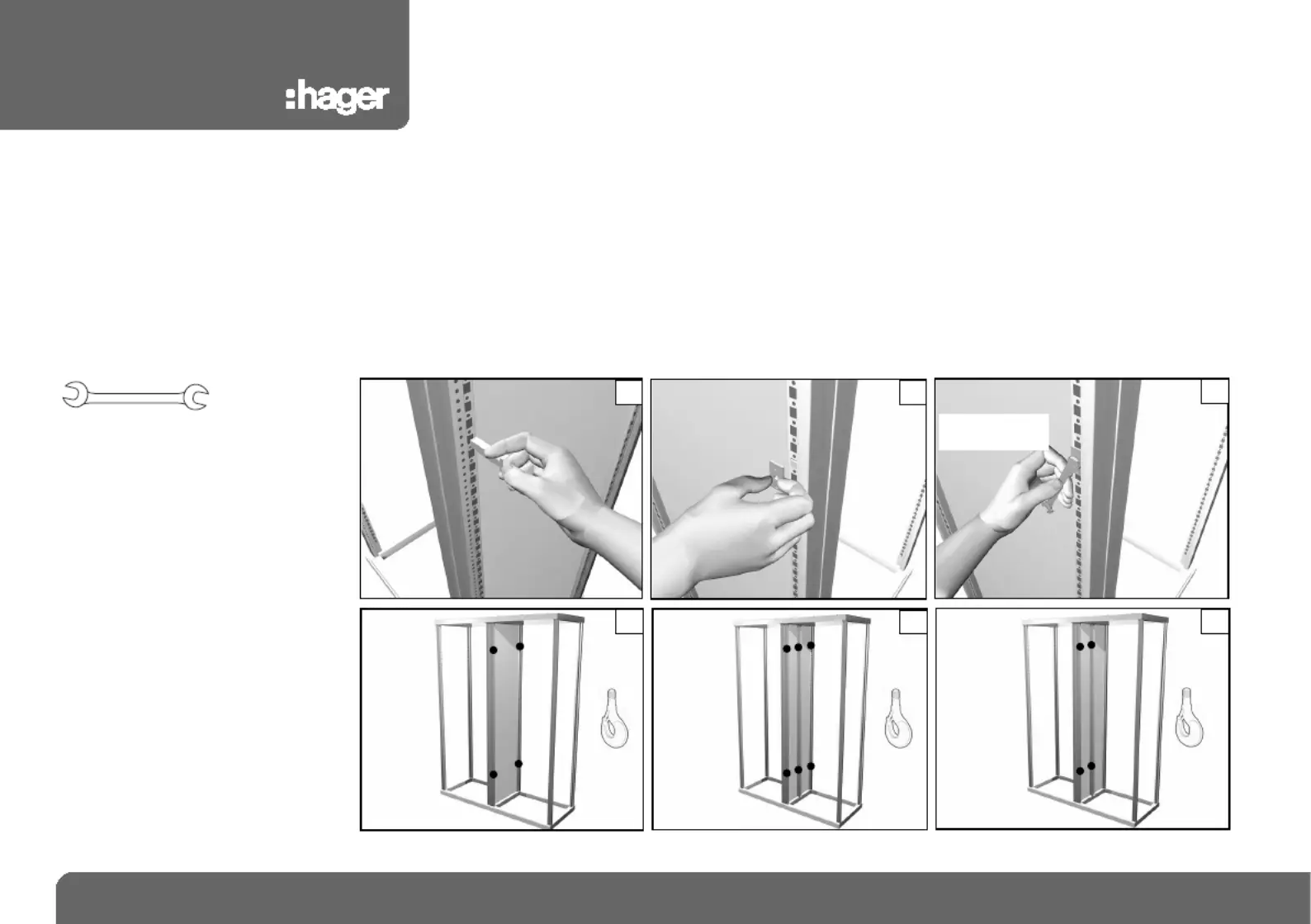 :hager