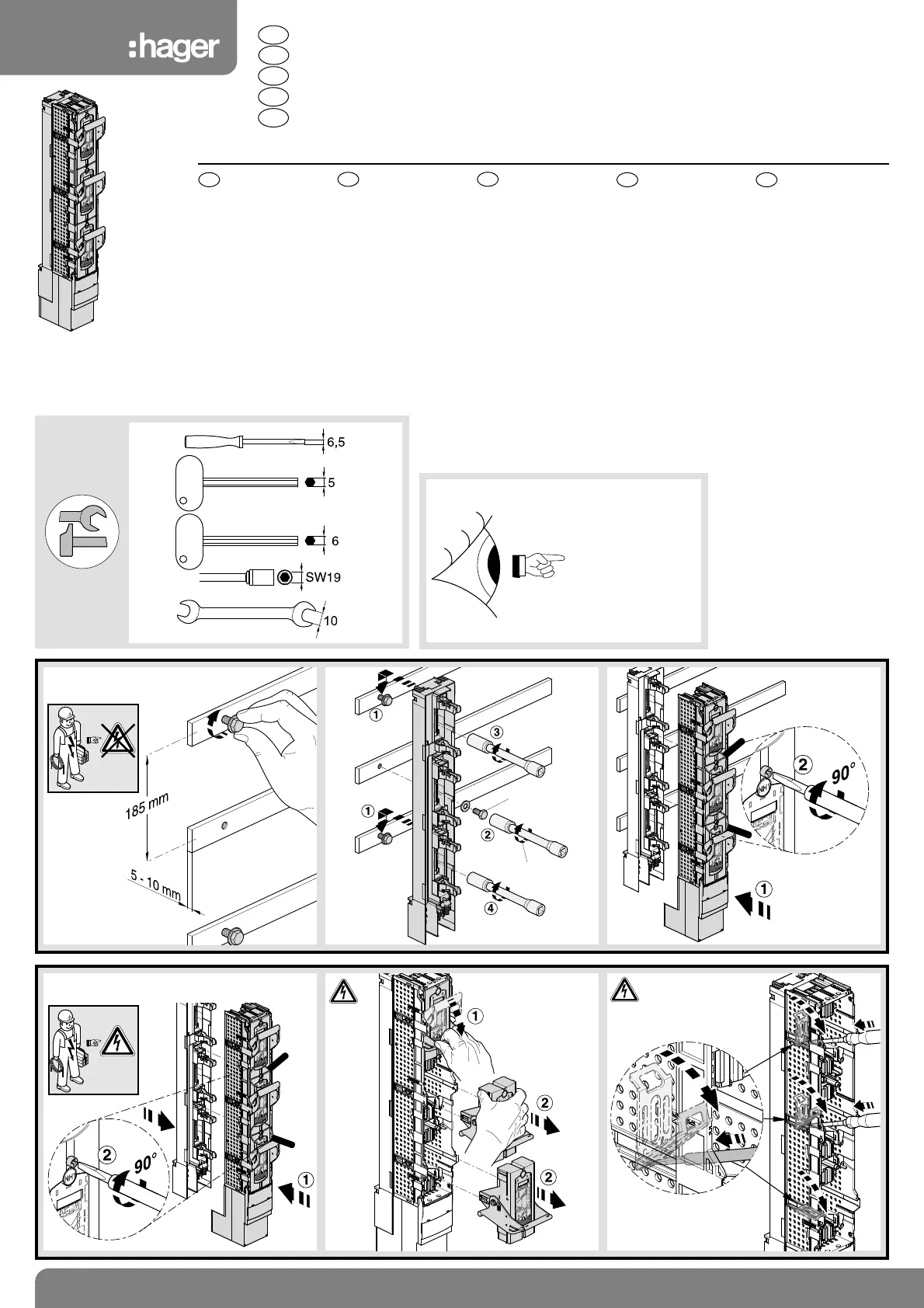 :hager

6,5
5
6
SW19
10

185 mm
5 - 10 mm

1
3
1
2
4

2
90°
1

2
90°
1

1
2
2