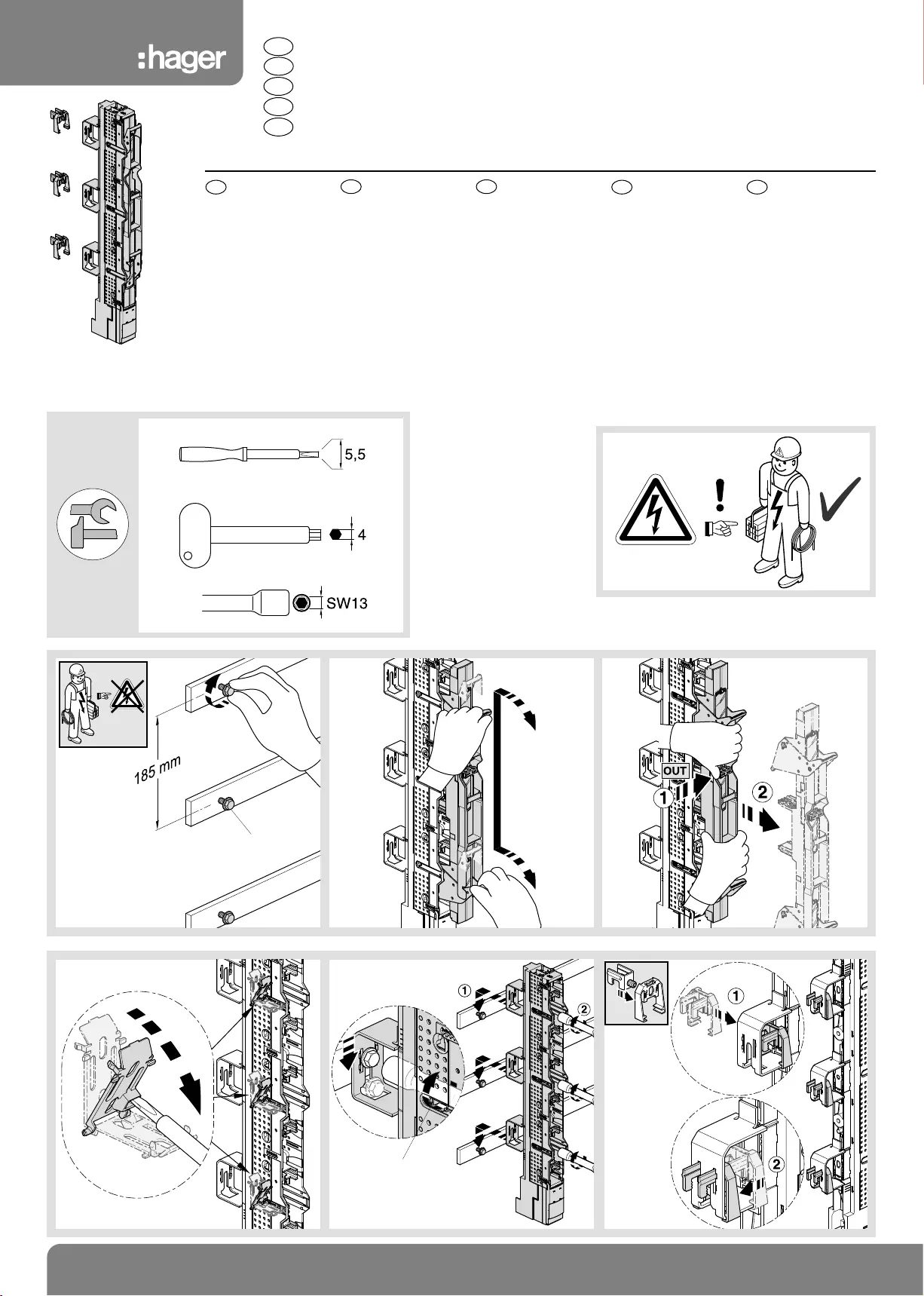 :hager

5,5

4

SW13

185 mm

OUT

1

2

1

2

1

2