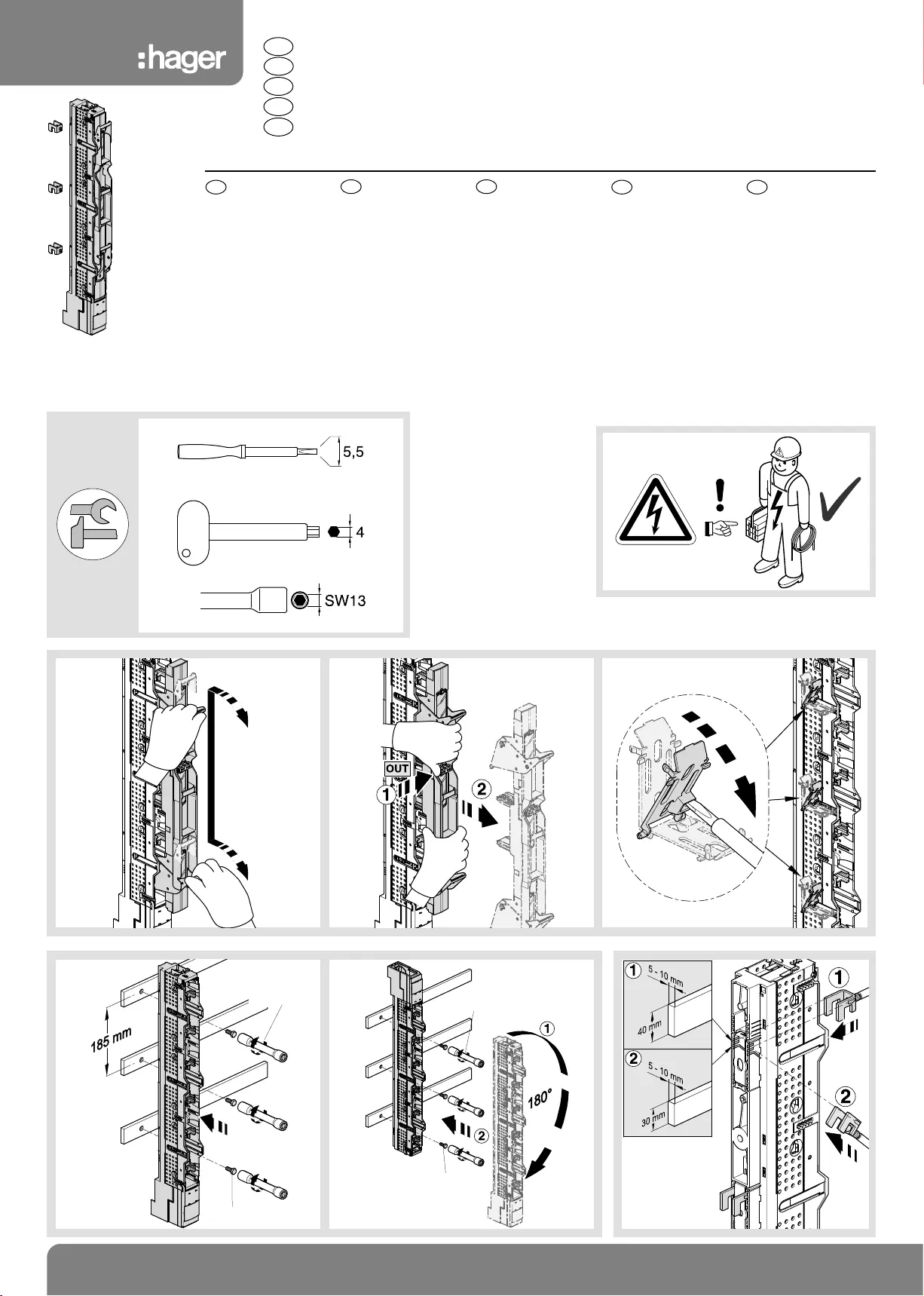 :hager

5,5

4

SW13

OUT

1

2

185 mm

1

180°

2

1

5 - 10 mm

40 mm

2

5 - 10 mm

30 mm

1

2