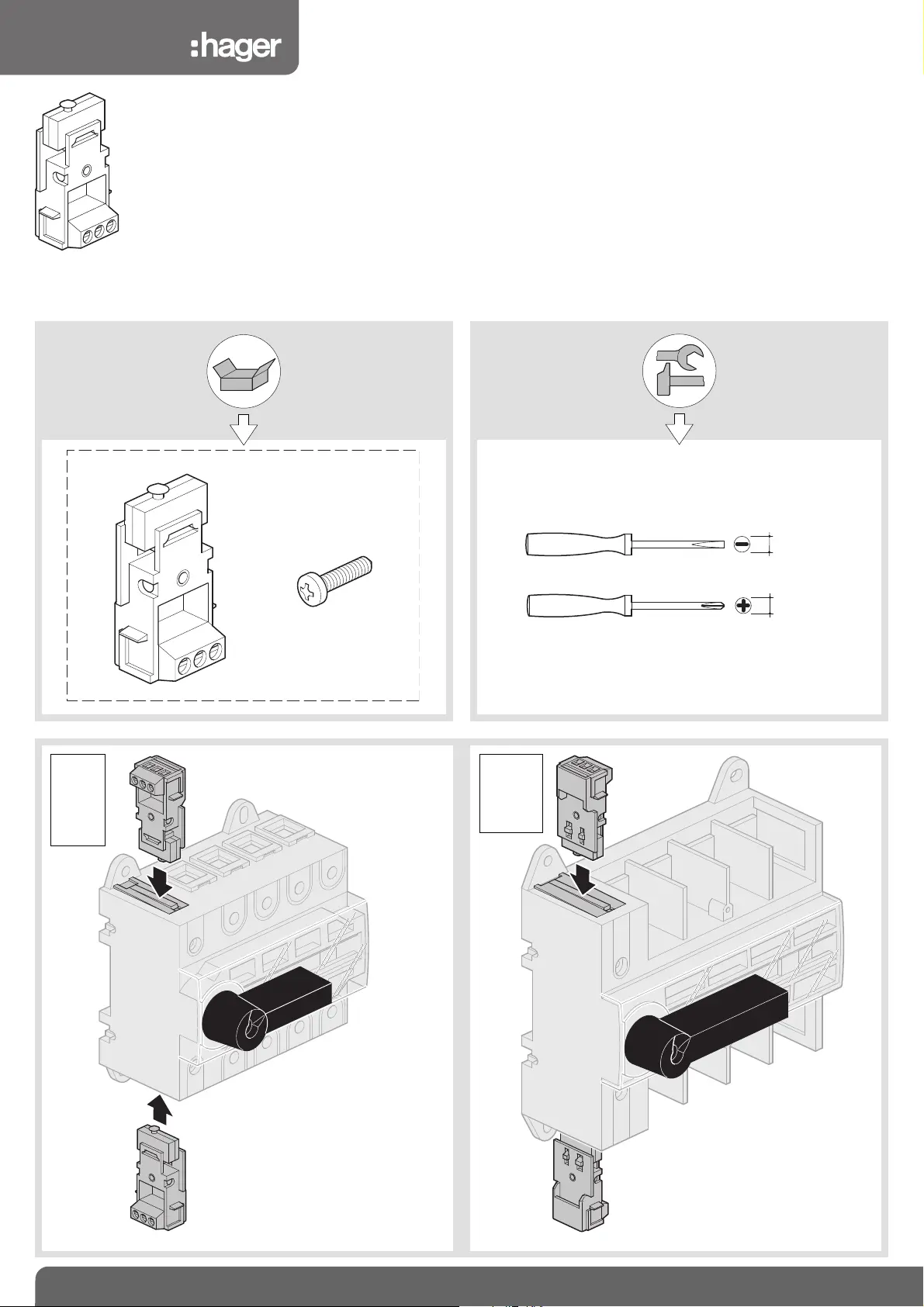 :hager