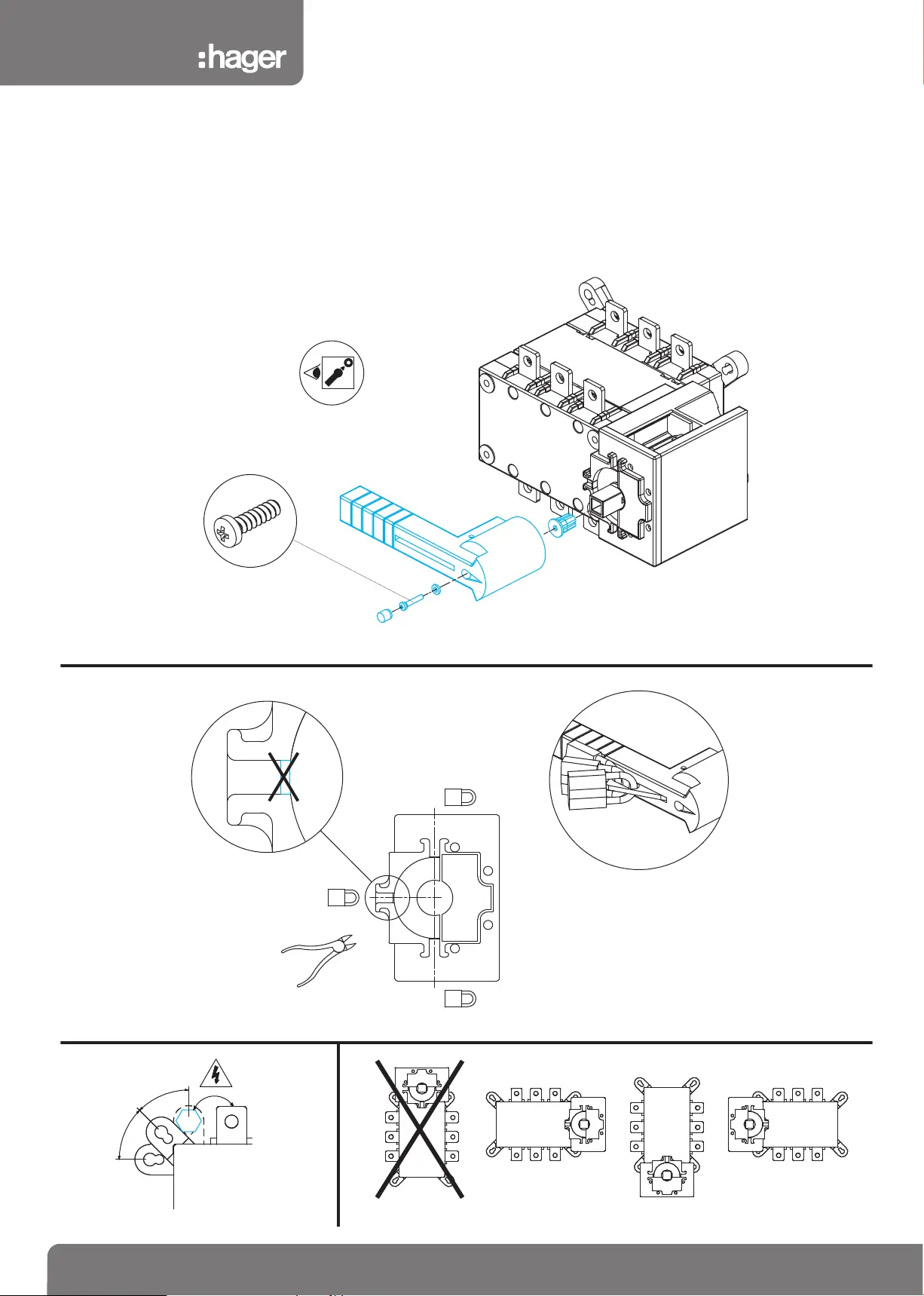 :hager