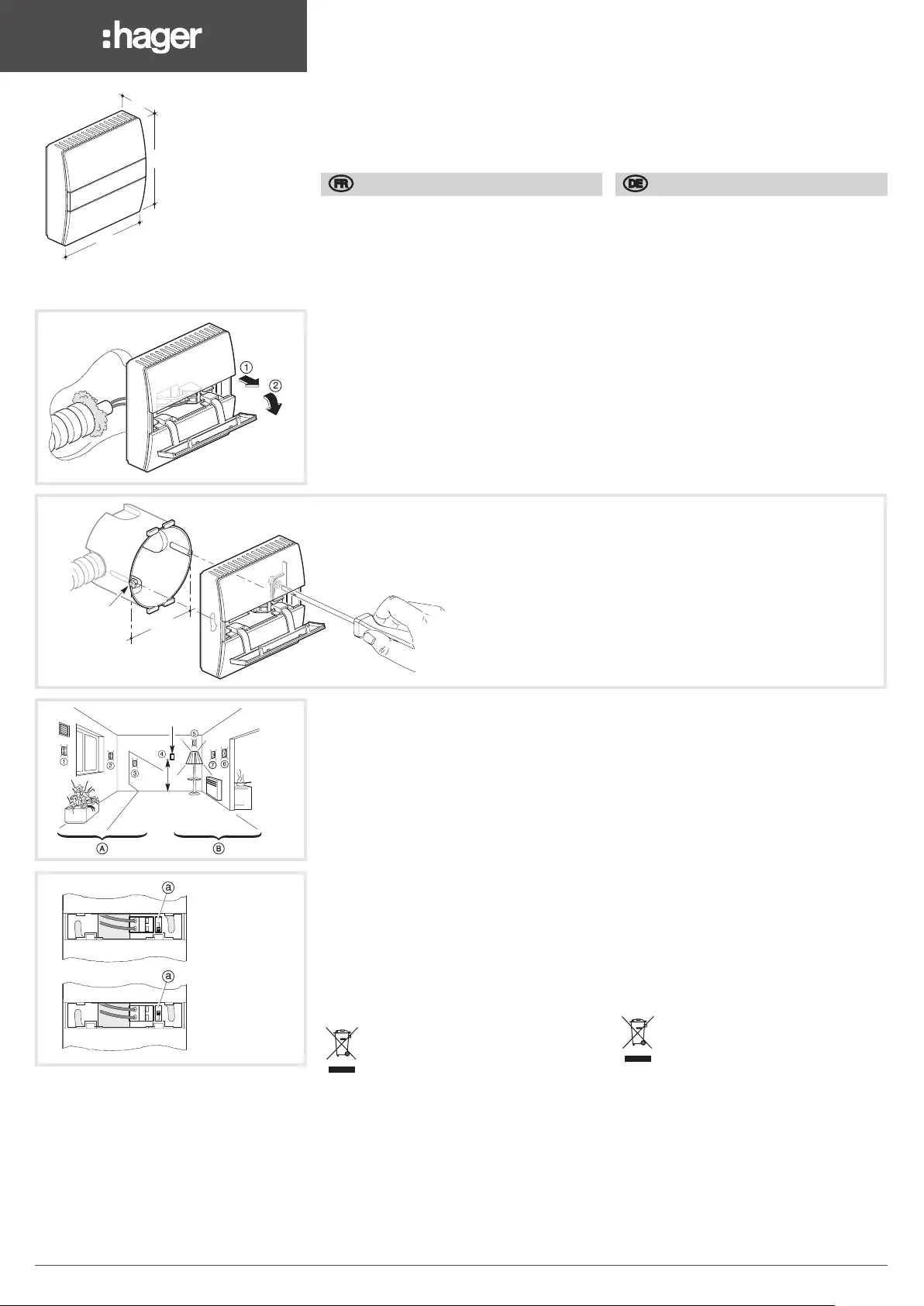 :hager

FR

DE

①
②

①
②
③
④
⑤
⑥
⑦
A
B

a
a