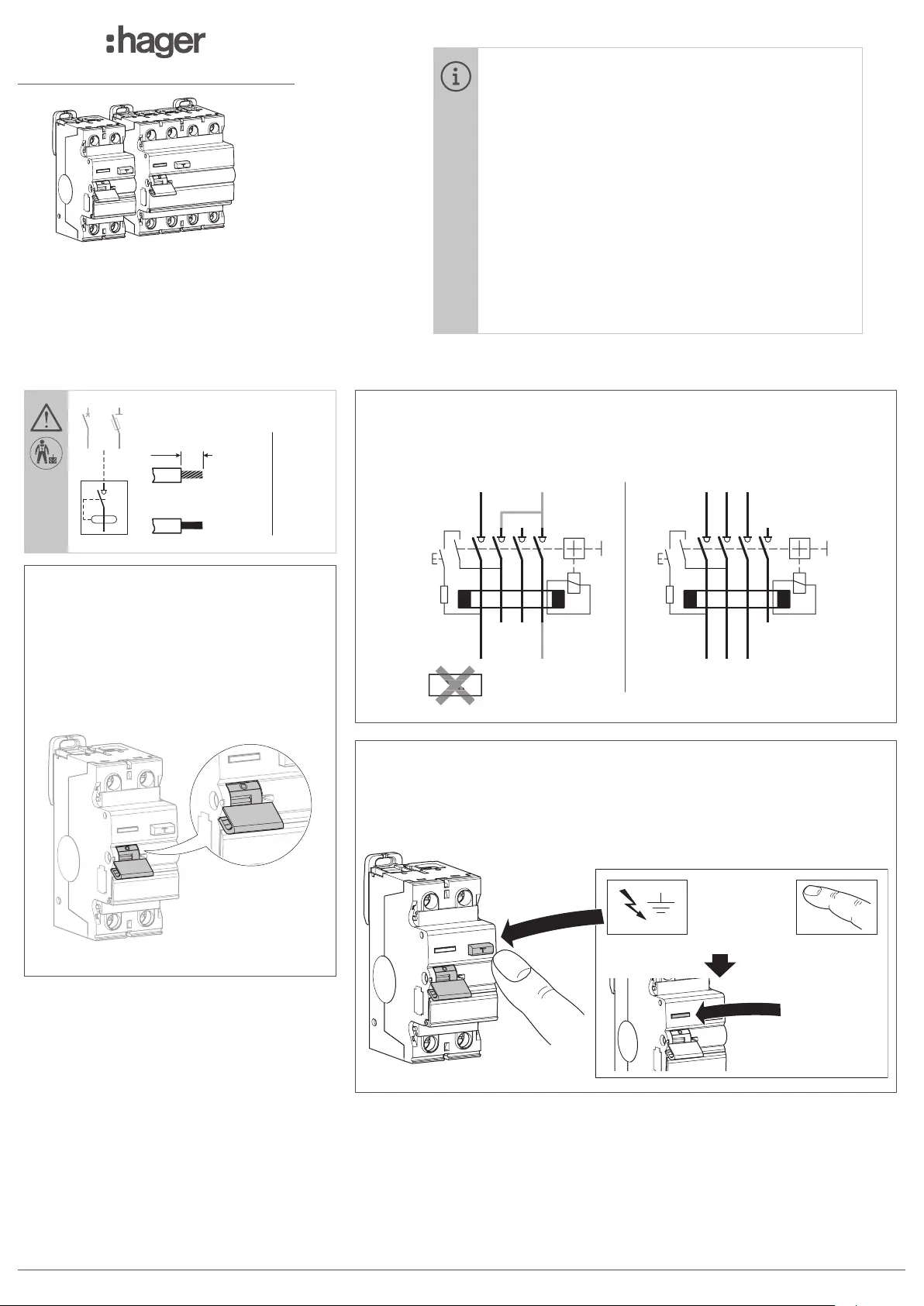 :hager