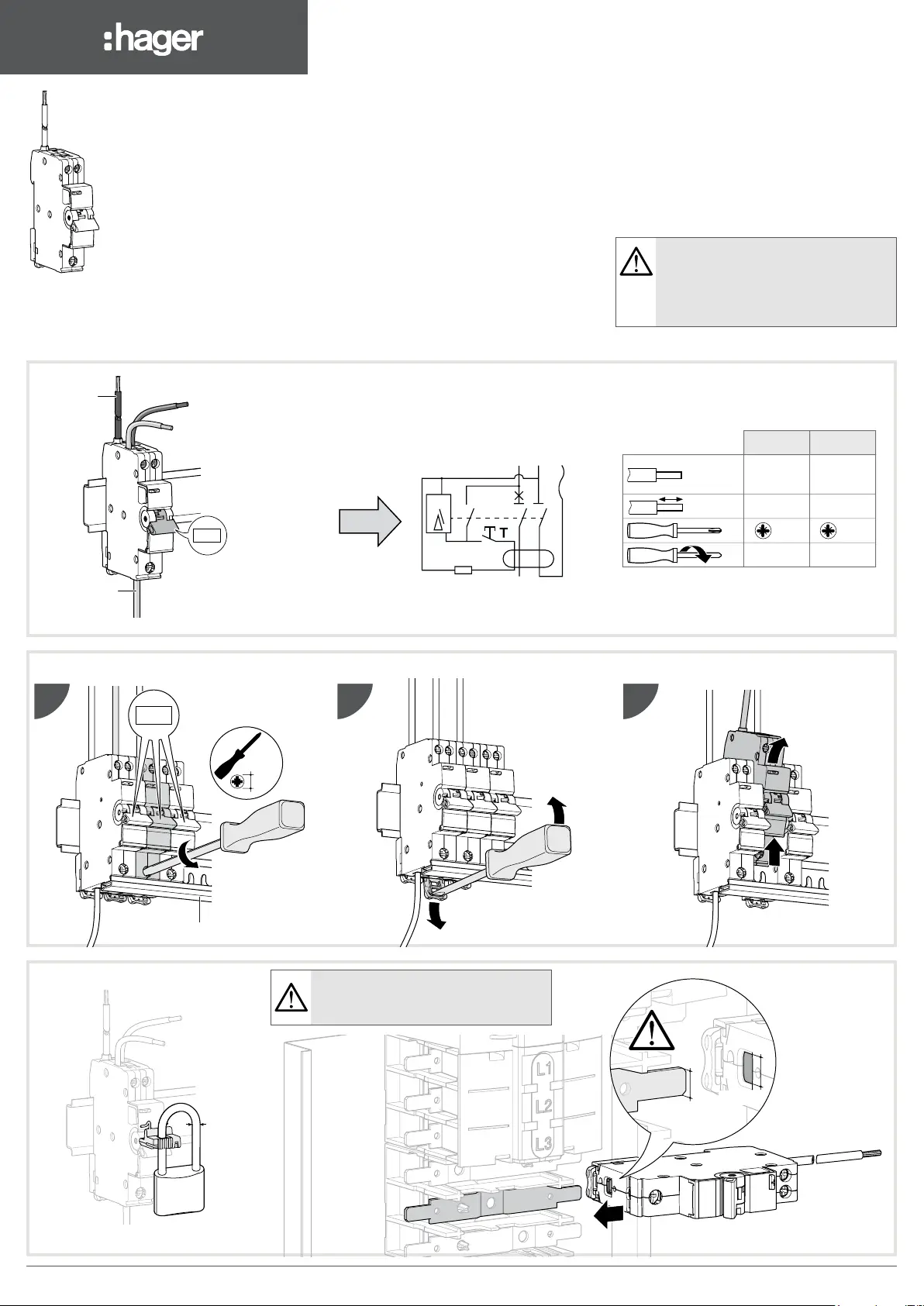 :hager

L1
L2
L3