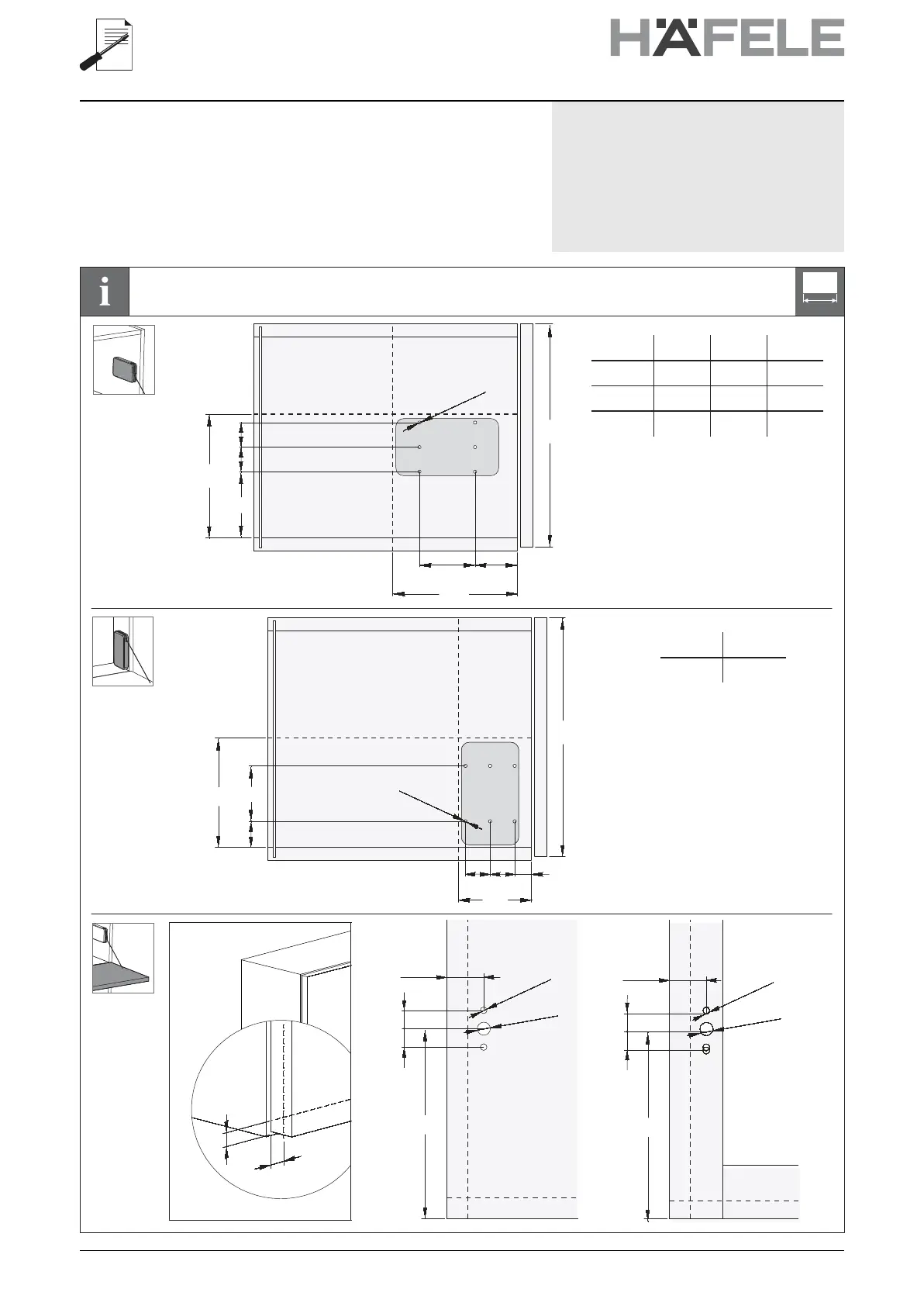 HÄFELE

i